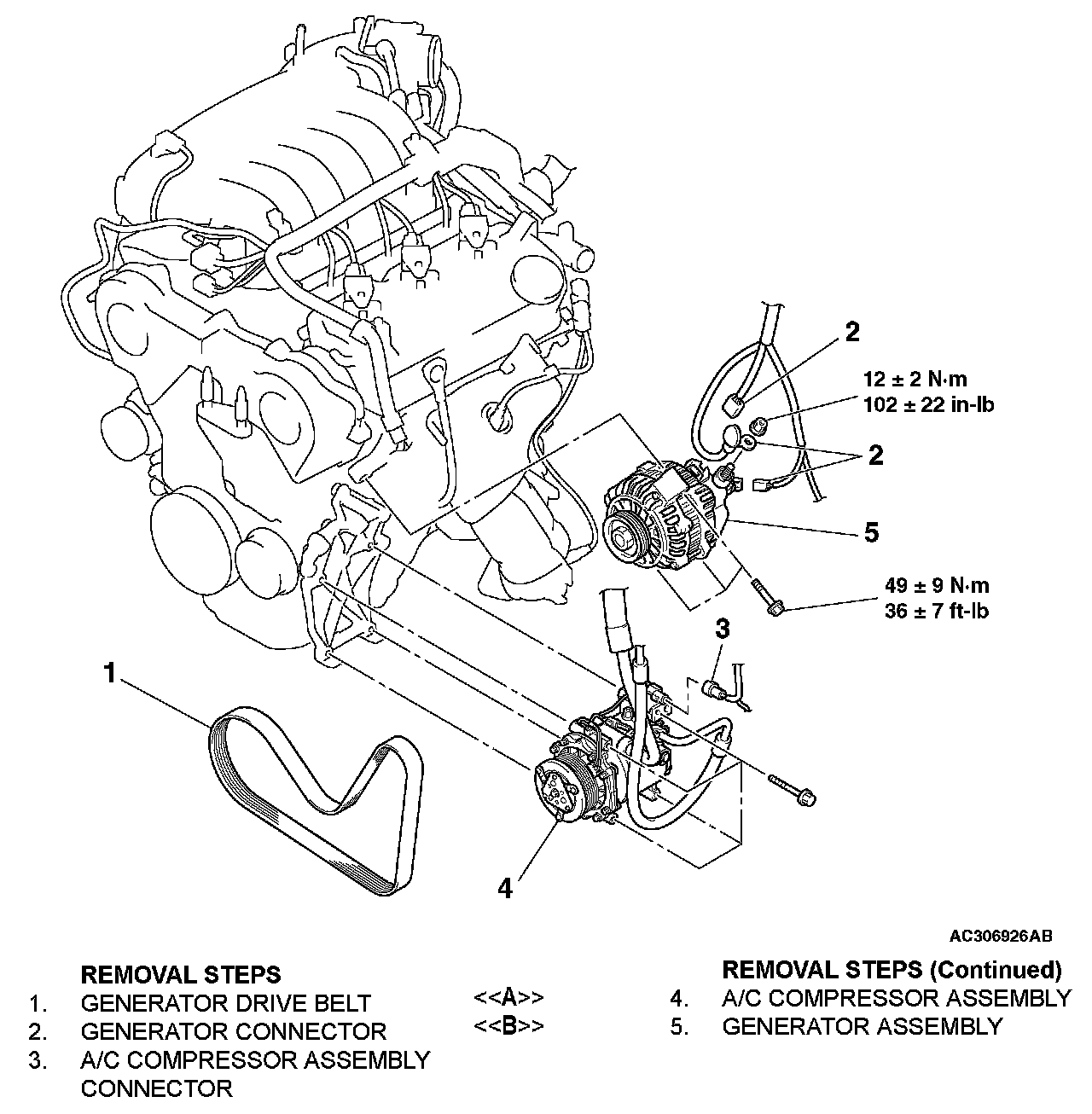 2

12 ± 2 N·m
102 ± 22 in-lb

2

5

49 ± 9 N·m
36 ± 7 ft-lb

3

1

4

AC306926AB

REMOVAL STEPS
1. GENERATOR DRIVE BELT
2. GENERATOR CONNECTOR
3. A/C COMPRESSOR ASSEMBLY CONNECTOR

REMOVAL STEPS (Continued)
<<A>> 4. A/C COMPRESSOR ASSEMBLY
<<B>> 5. GENERATOR ASSEMBLY