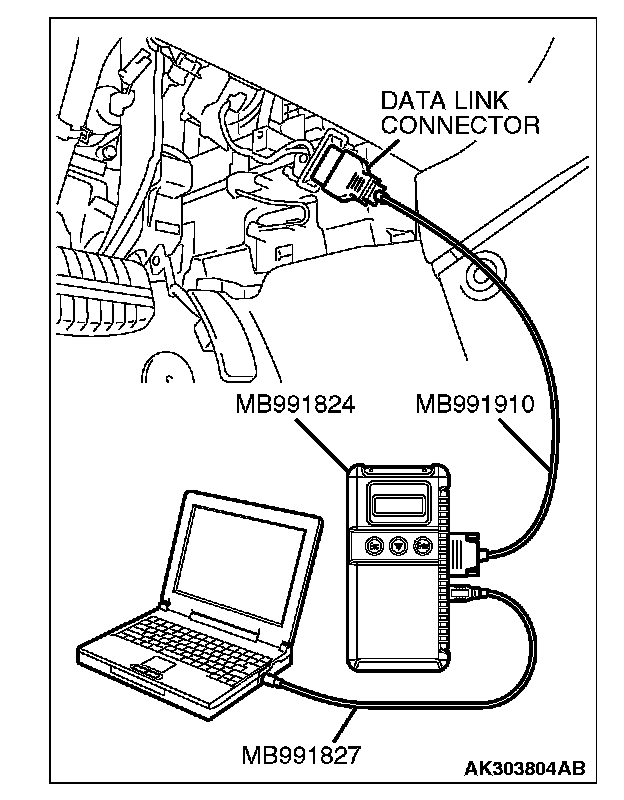 DATA LINK CONNECTOR

MB991824

MB991910

MB991827

AK303804AB