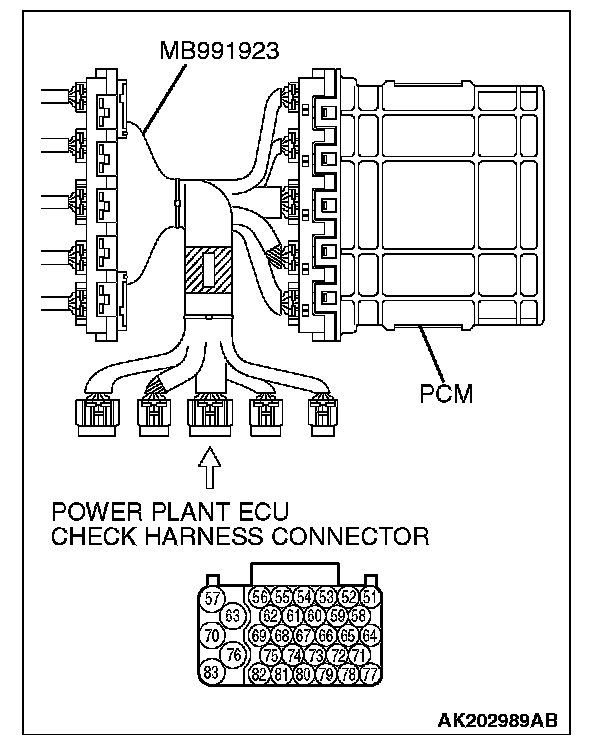 MB991923

PCM

POWER PLANT ECU
CHECK HARNESS CONNECTOR

57 56 55 54 53 52 51
63 62 61 60 59 58
70 69 68 67 66 65 64
76 75 74 73 72 71
83 82 81 80 79 78 77

AK202989AB