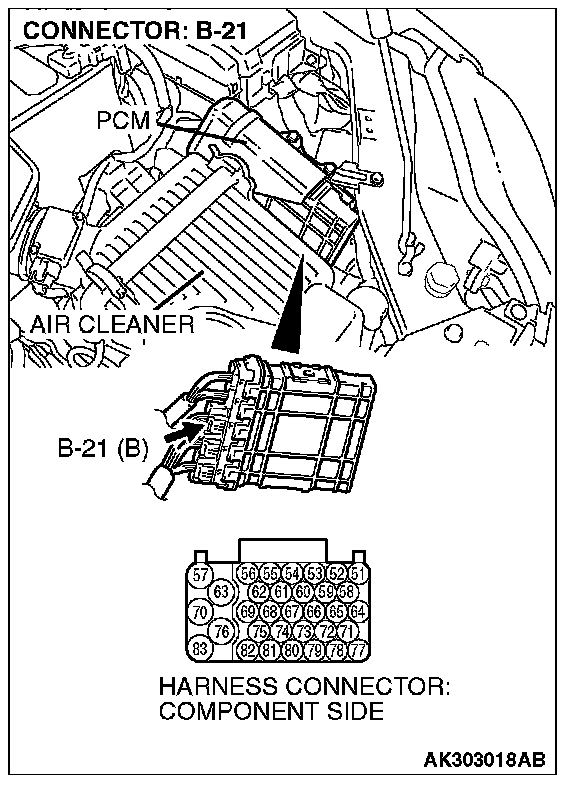 CONNECTOR: B-21

PCM

AIR CLEANER

B-21 (B)

57 56 55 54 53 52 51
63 62 61 60 59 58
70 69 68 67 66 65 64
76 75 74 73 72 71
83 82 81 80 79 78 77

HARNESS CONNECTOR: COMPONENT SIDE

AK303018AB