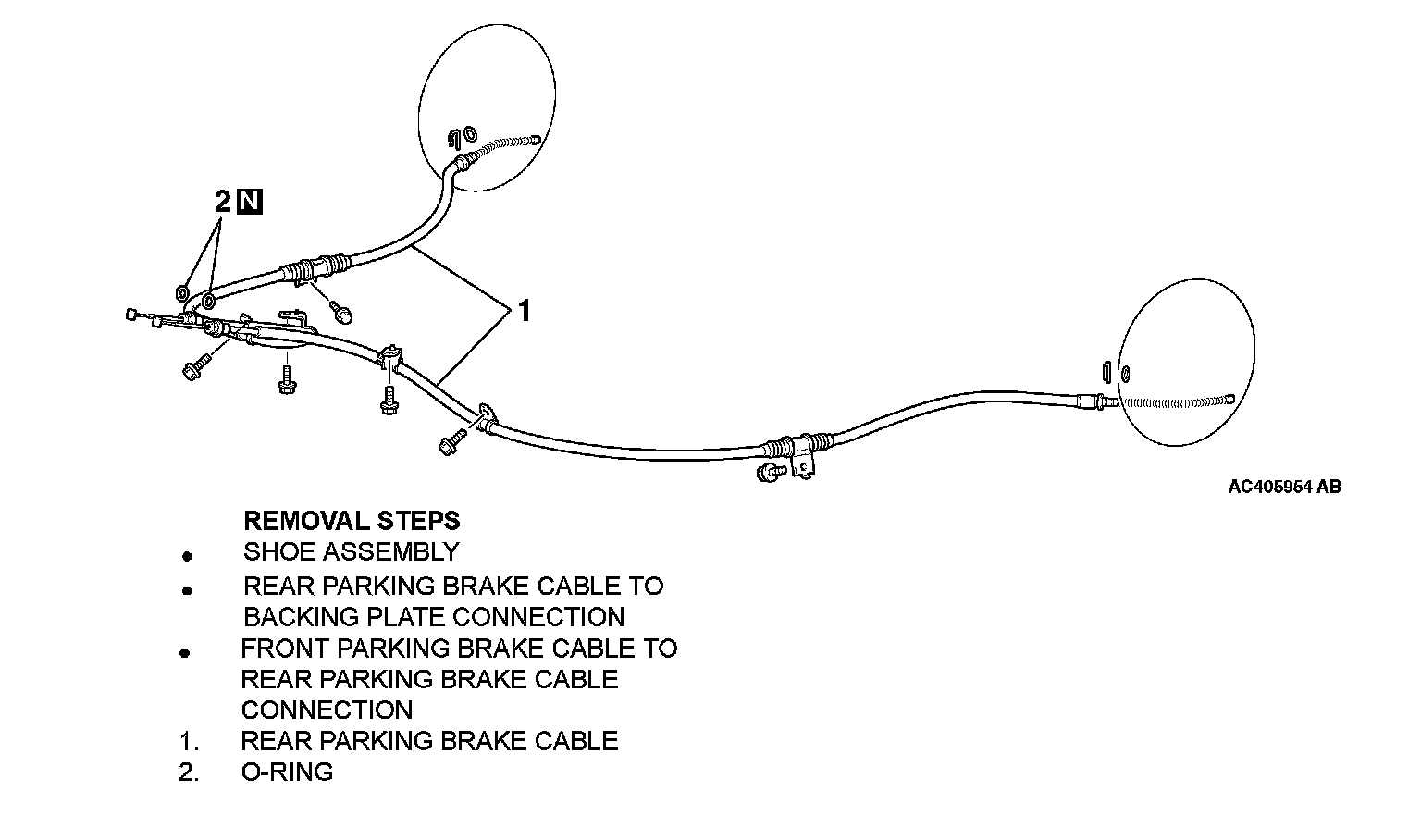 2 N

1

AC405954 AB

REMOVAL STEPS

• SHOE ASSEMBLY

• REAR PARKING BRAKE CABLE TO BACKING PLATE CONNECTION

• FRONT PARKING BRAKE CABLE TO REAR PARKING BRAKE CABLE CONNECTION

1. REAR PARKING BRAKE CABLE

2. O-RING