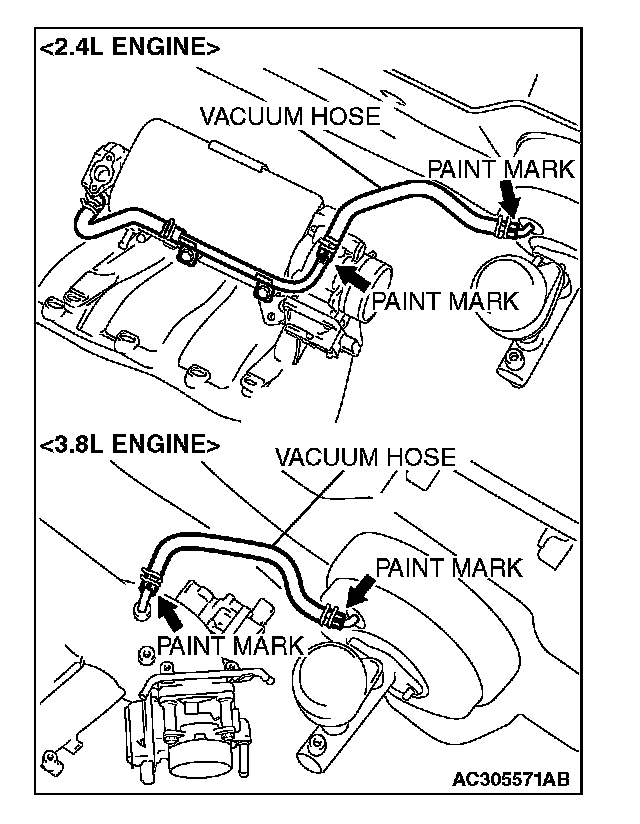 <2.4L ENGINE>

VACUUM HOSE

PAINT MARK

PAINT MARK

<3.8L ENGINE>

VACUUM HOSE

PAINT MARK

PAINT MARK

AC305571AB