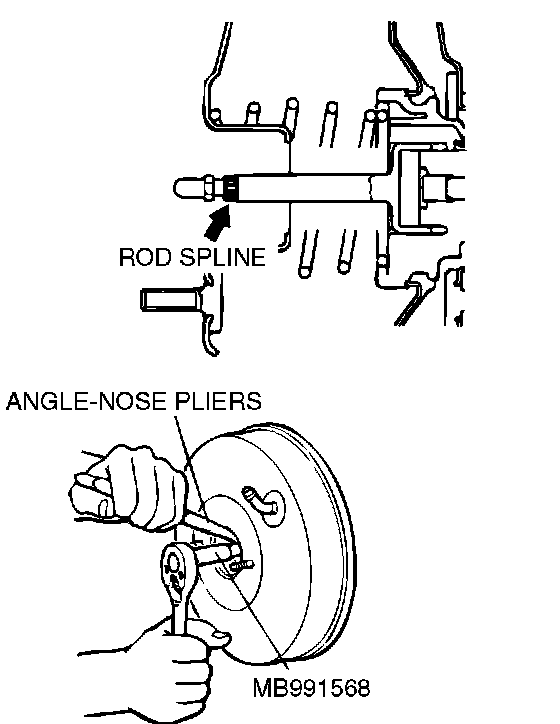 ROD SPLINE

ANGLE-NOSE PLIERS

MB991568