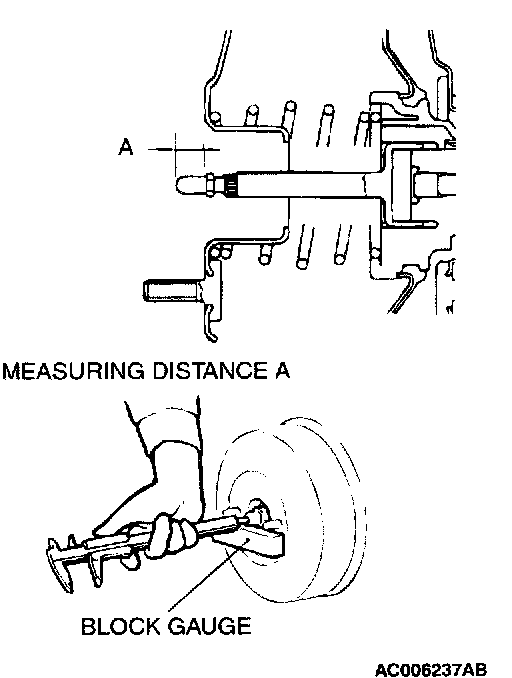 A

MEASURING DISTANCE A

BLOCK GAUGE

AC006237AB