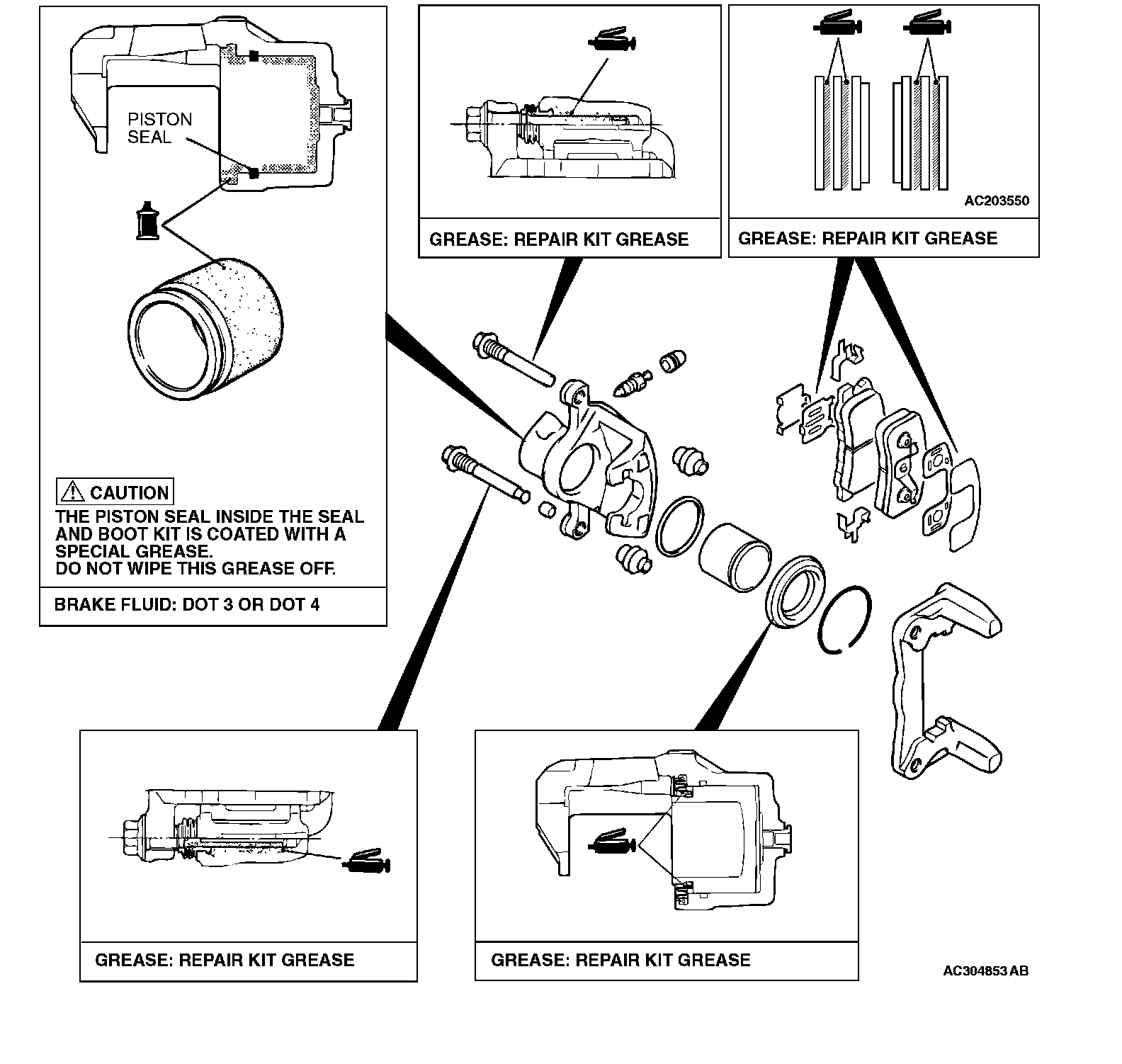 PISTON SEAL

CAUTION
THE PISTON SEAL INSIDE THE SEAL AND BOOT KIT IS COATED WITH A SPECIAL GREASE.
DO NOT WIPE THIS GREASE OFF.

BRAKE FLUID: DOT 3 OR DOT 4

GREASE: REPAIR KIT GREASE

AC203550

GREASE: REPAIR KIT GREASE

GREASE: REPAIR KIT GREASE

GREASE: REPAIR KIT GREASE

AC304853 AB