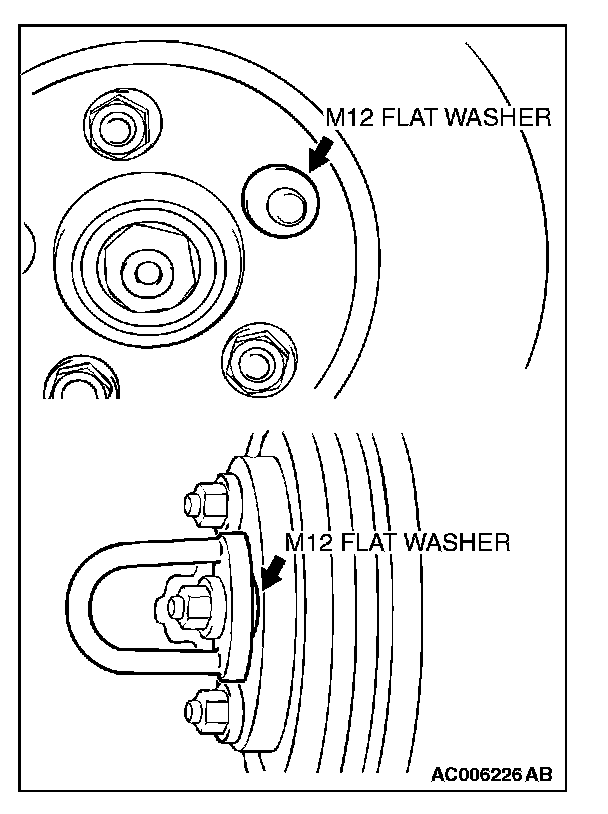 M12 FLAT WASHER

M12 FLAT WASHER

AC006226 AB