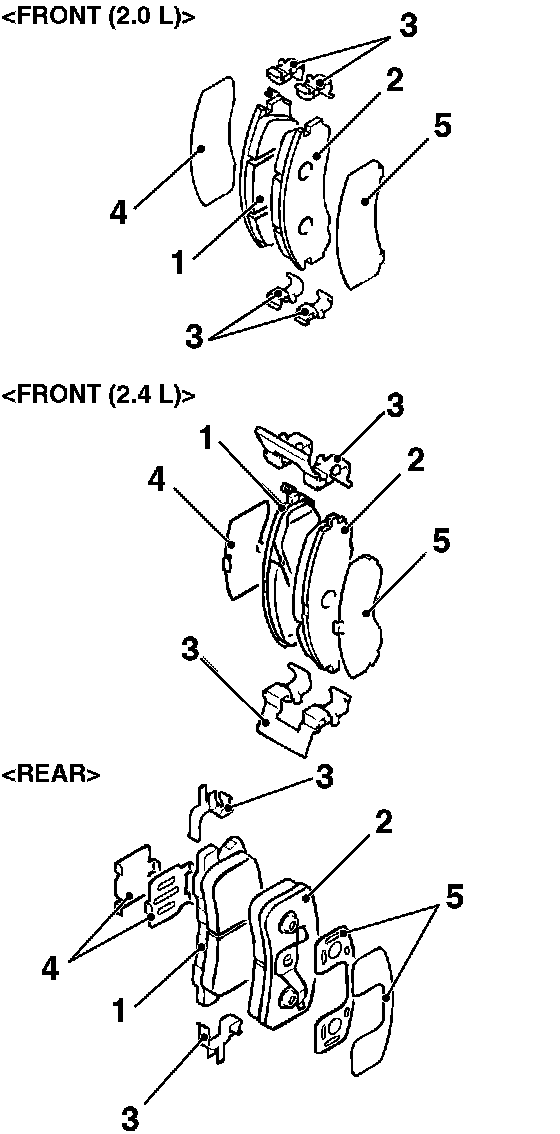 <FRONT (2.0 L)>

3
2
5
4
1
3

<FRONT (2.4 L)>

3
1
2
4
5
3

<REAR>

3
2
5
4
1
3