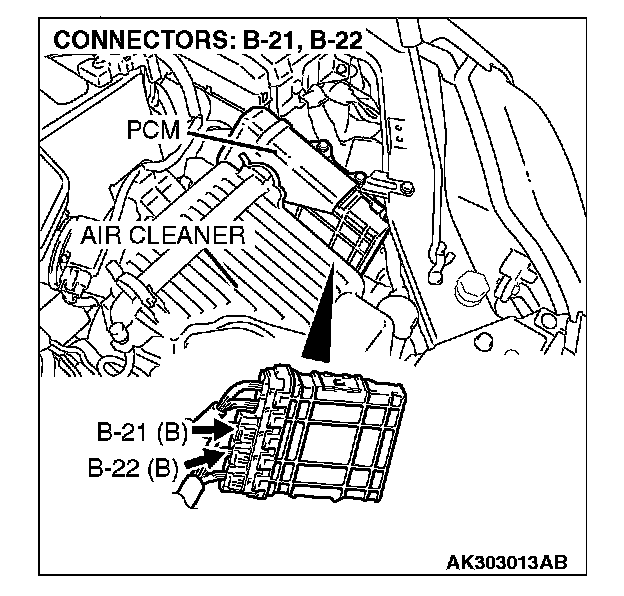 CONNECTORS: B-21, B-22

PCM

AIR CLEANER

B-21 (B)

B-22 (B)

AK303013AB