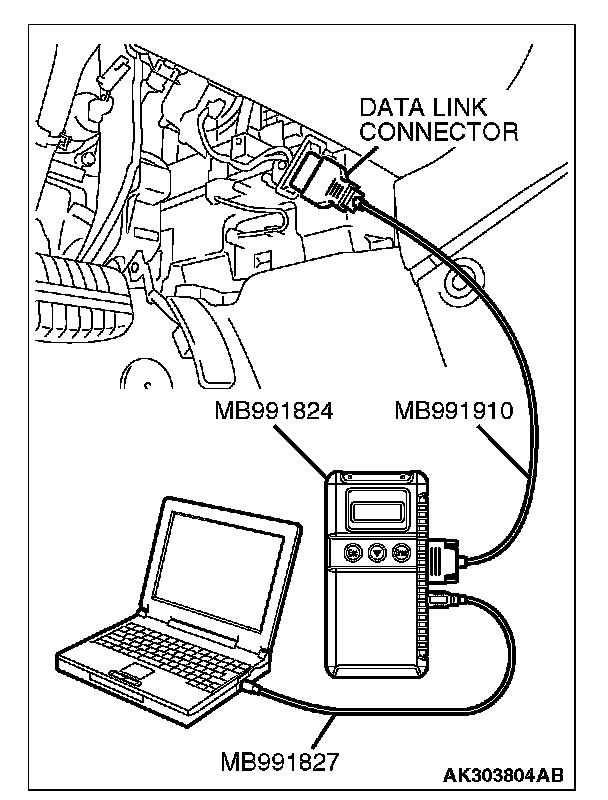 DATA LINK CONNECTOR

MB991824

MB991910

MB991827

AK303804AB