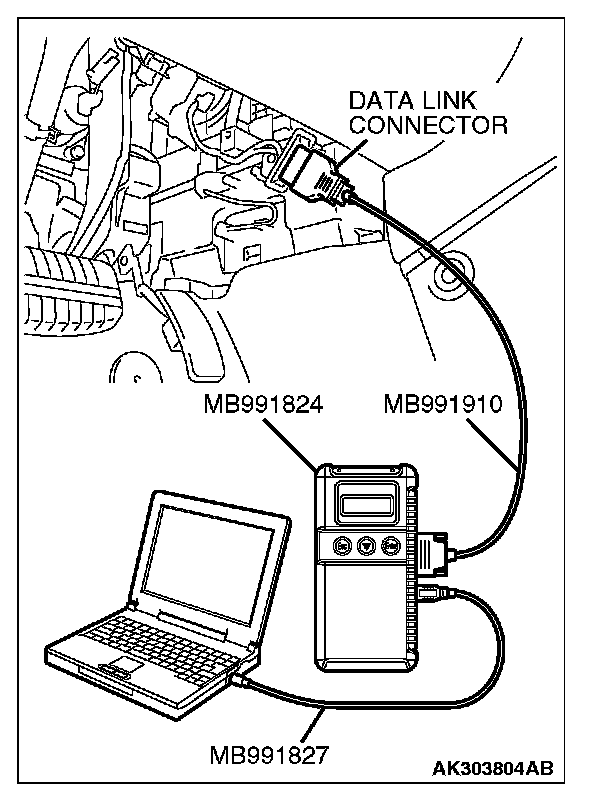 DATA LINK CONNECTOR

MB991824

MB991910

MB991827

AK303804AB