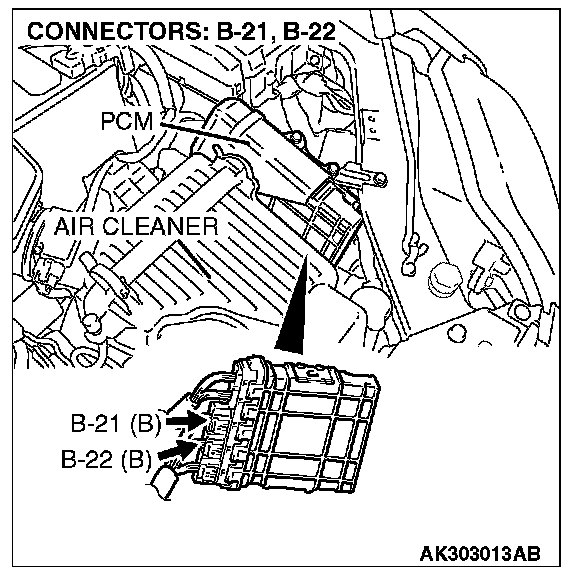 CONNECTORS: B-21, B-22

PCM

AIR CLEANER

B-21 (B)

B-22 (B)

AK303013AB