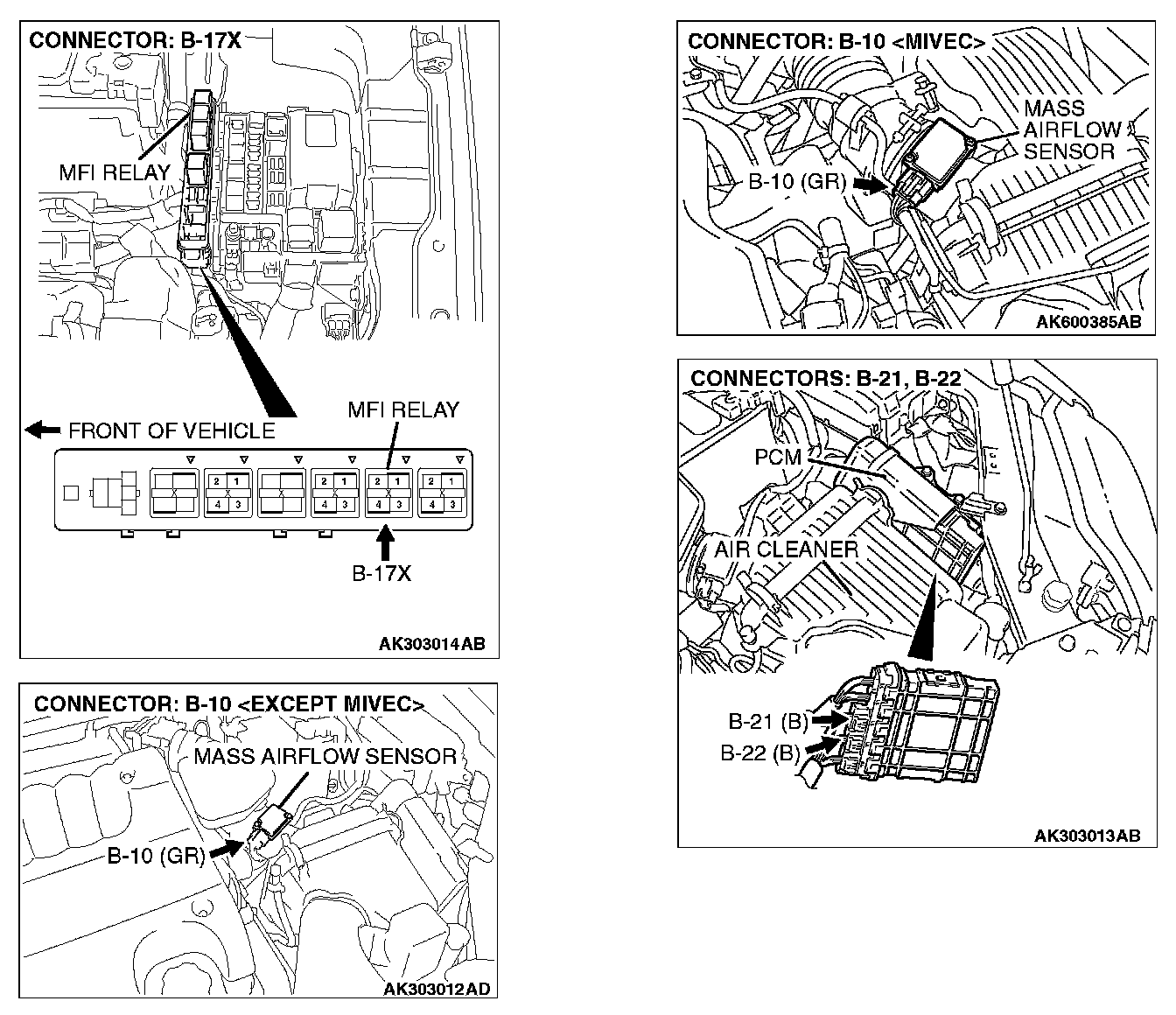 CONNECTOR: B-17X

MFI RELAY

FRONT OF VEHICLE

MFI RELAY

2 1
4 3

2 1
4 3

2 1
4 3

2 1
4 3

B-17X

AK303014AB

CONNECTOR: B-10 <EXCEPT MIVEC>

MASS AIRFLOW SENSOR

B-10 (GR)

AK303012AD

CONNECTOR: B-10 <MIVEC>

MASS AIRFLOW SENSOR

B-10 (GR)

AK600385AB

CONNECTORS: B-21, B-22

PCM

AIR CLEANER

B-21 (B)

B-22 (B)

AK303013AB