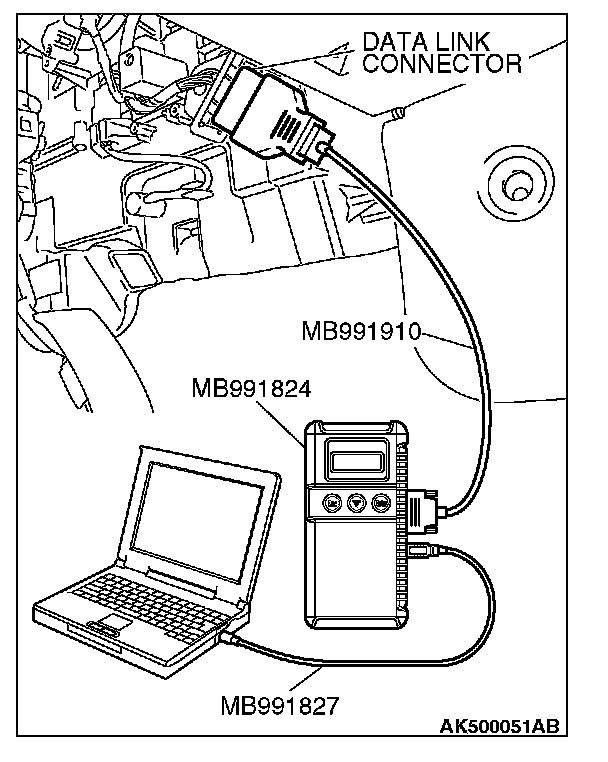 DATA LINK CONNECTOR

MB991910

MB991824

MB991827

AK500051AB