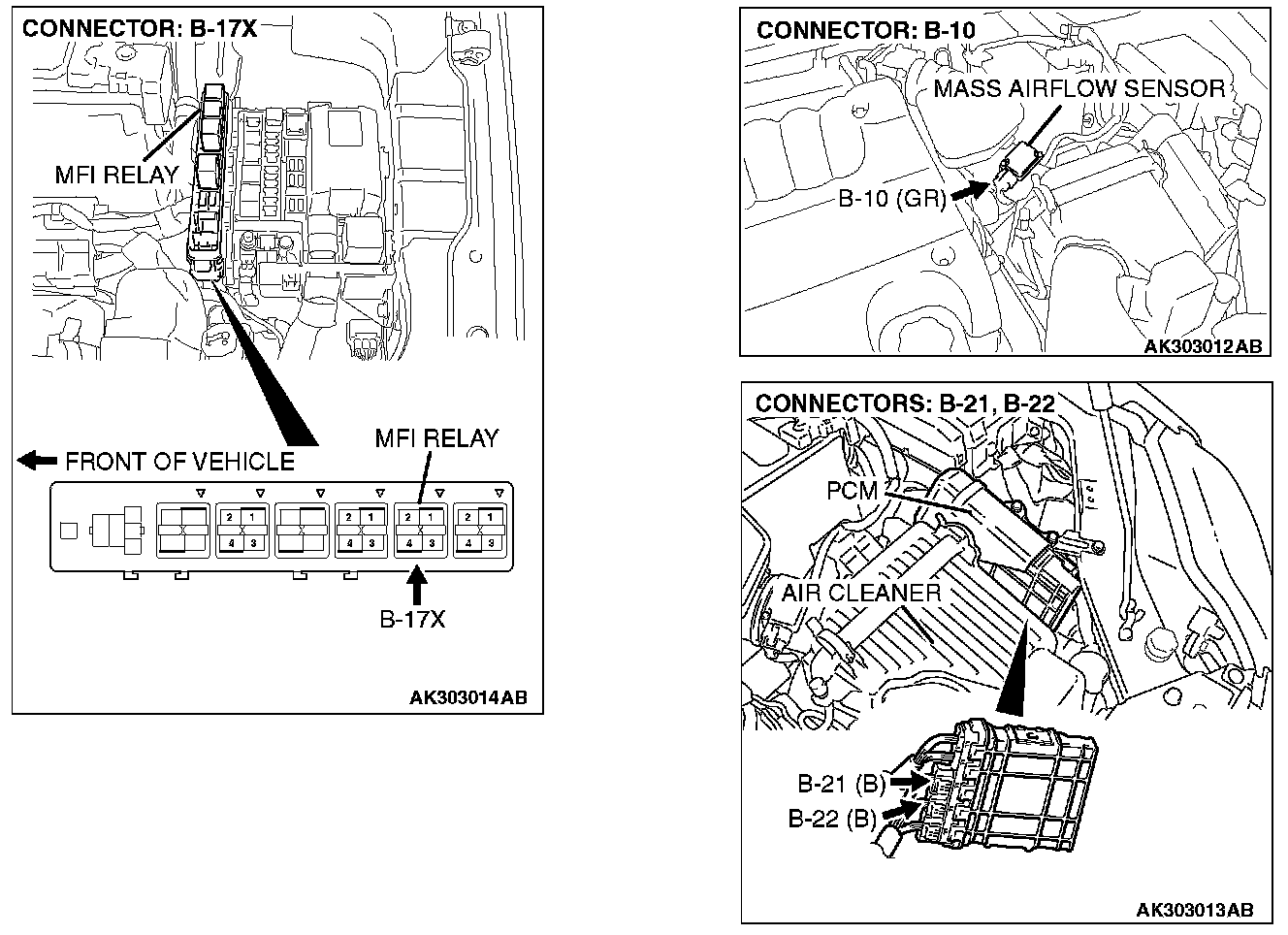 CONNECTOR: B-17X

MFI RELAY

FRONT OF VEHICLE

MFI RELAY

2 1
4 3

2 1
4 3

2 1
4 3

2 1
4 3

B-17X

AK303014AB

CONNECTOR: B-10

MASS AIRFLOW SENSOR

B-10 (GR)

AK303012AB

CONNECTORS: B-21, B-22

PCM

AIR CLEANER

B-21 (B)

B-22 (B)

AK303013AB