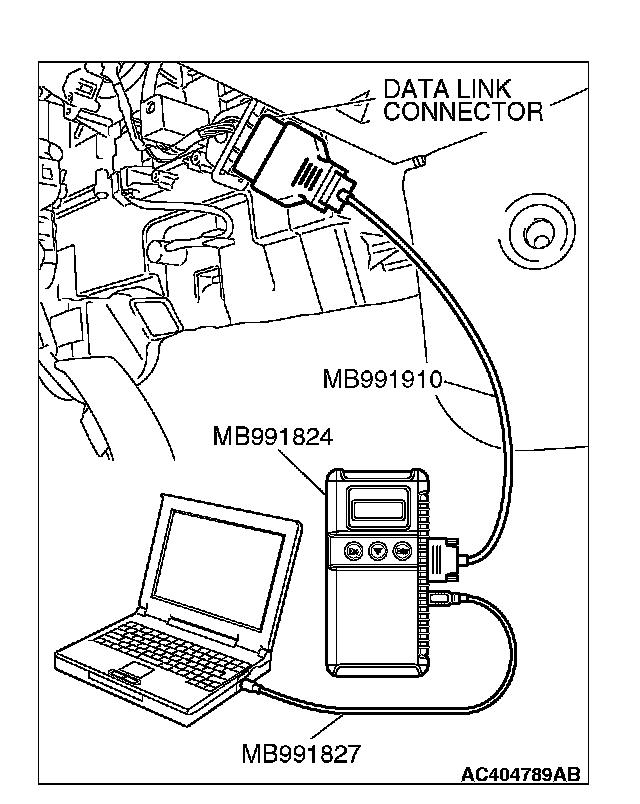 DATA LINK CONNECTOR

MB991910

MB991824

MB991827

AC404789AB