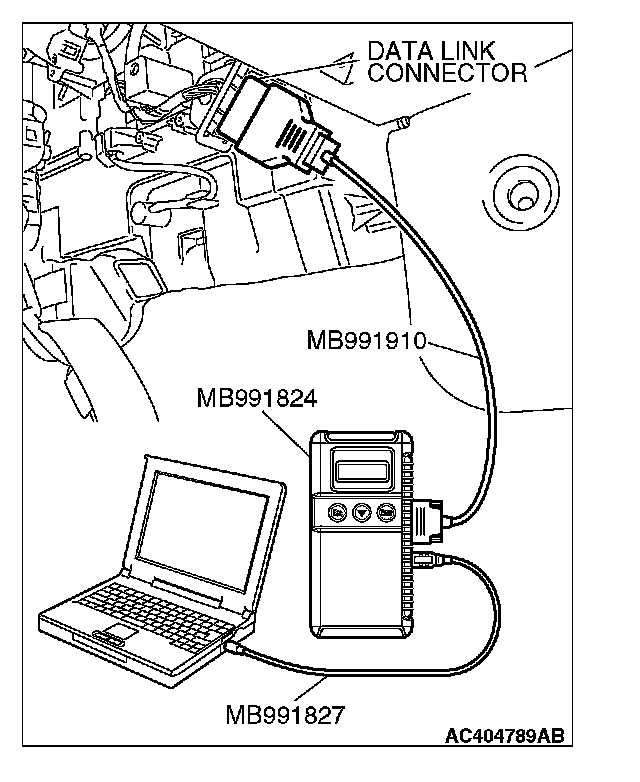 DATA LINK CONNECTOR

MB991910

MB991824

MB991827

AC404789AB