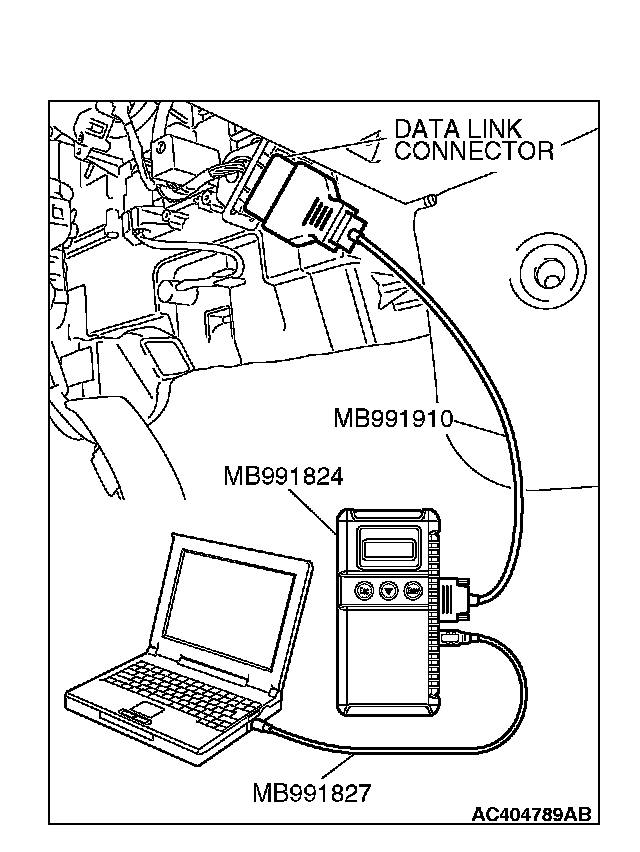 DATA LINK CONNECTOR

MB991910

MB991824

MB991827

AC404789AB