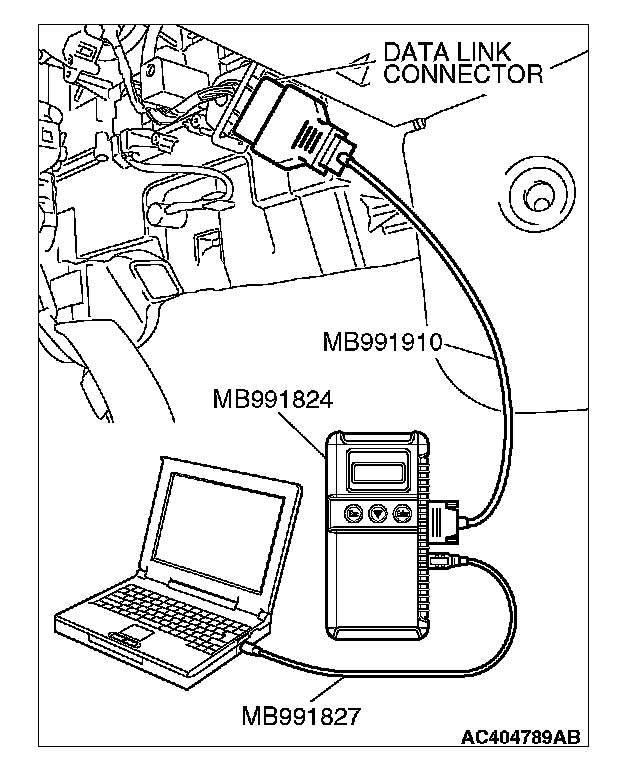 DATA LINK CONNECTOR

MB991910

MB991824

MB991827

AC404789AB