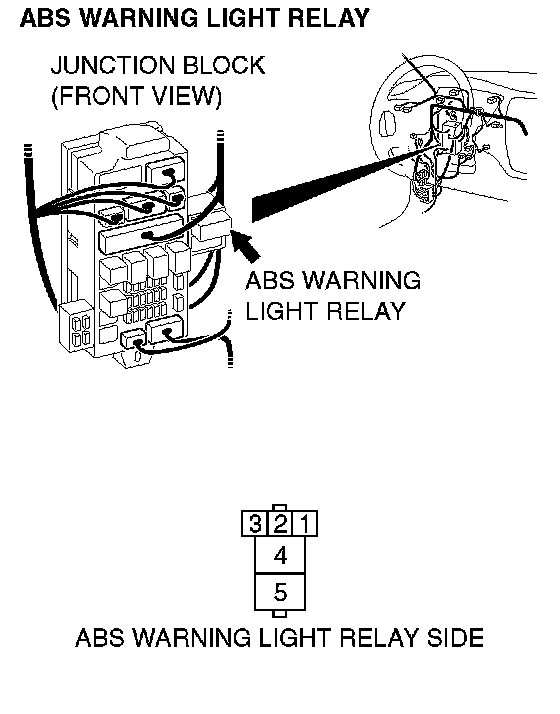 ABS WARNING LIGHT RELAY

JUNCTION BLOCK (FRONT VIEW)

ABS WARNING LIGHT RELAY

3 2 1
4
5

ABS WARNING LIGHT RELAY SIDE