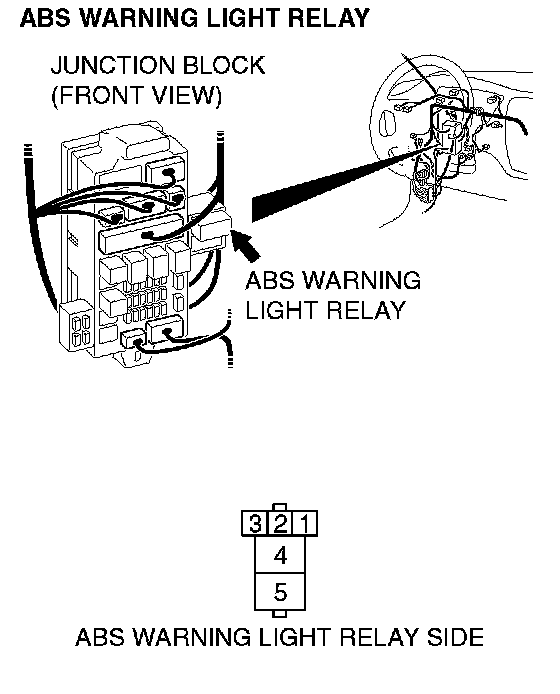 ABS WARNING LIGHT RELAY

JUNCTION BLOCK (FRONT VIEW)

ABS WARNING LIGHT RELAY

3 2 1
4
5

ABS WARNING LIGHT RELAY SIDE