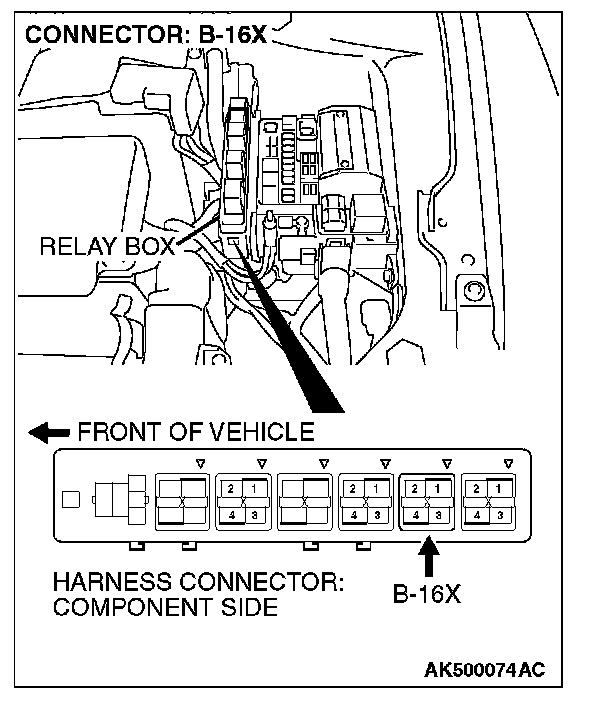 CONNECTOR: B-16X

RELAY BOX

FRONT OF VEHICLE

2 1
4 3

2 1
4 3

2 1
4 3

2 1
4 3

HARNESS CONNECTOR: COMPONENT SIDE

B-16X

AK500074AC