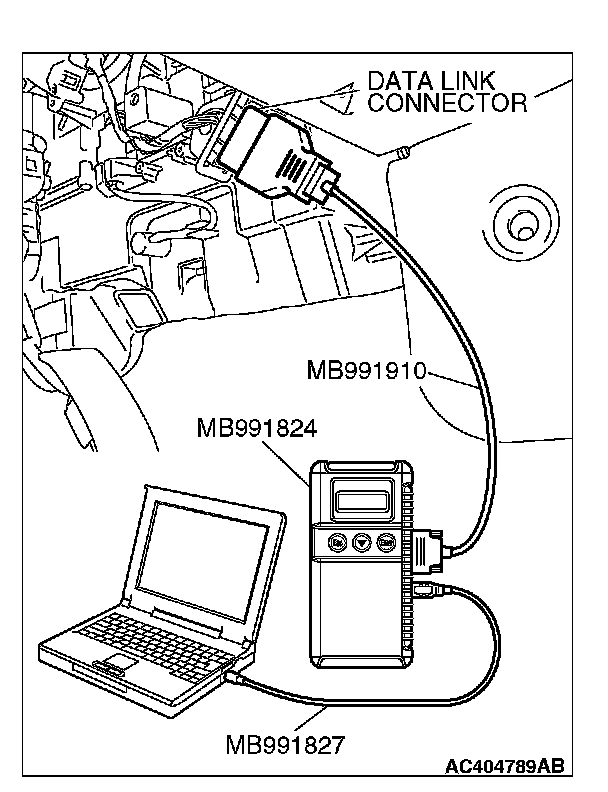 DATA LINK CONNECTOR

MB991910

MB991824

MB991827

AC404789AB