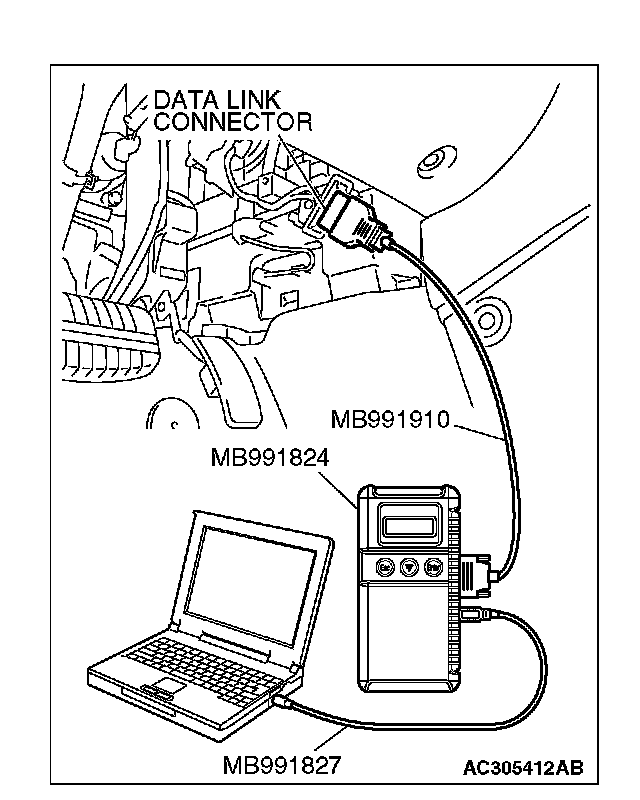 DATA LINK CONNECTOR

MB991910

MB991824

MB991827

AC305412AB