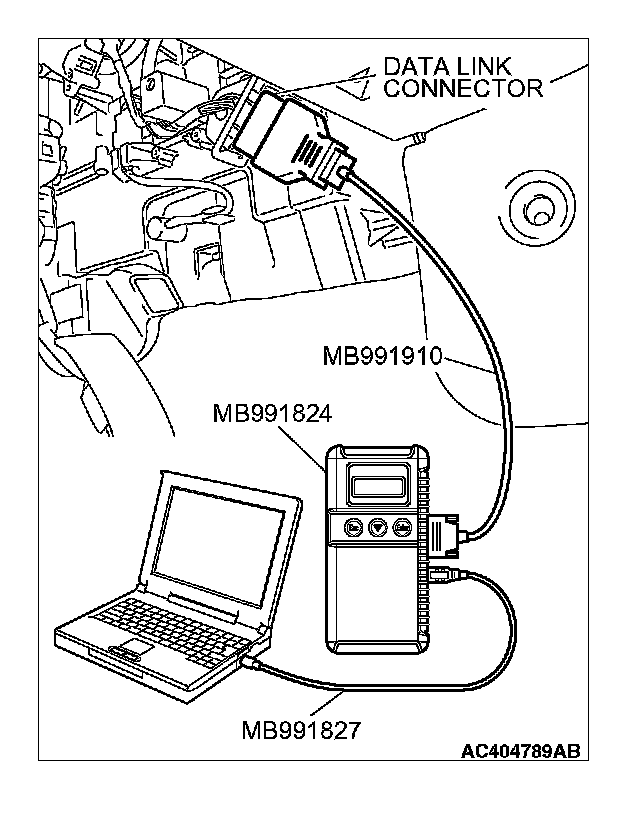 DATA LINK CONNECTOR

MB991910

MB991824

MB991827

AC404789AB