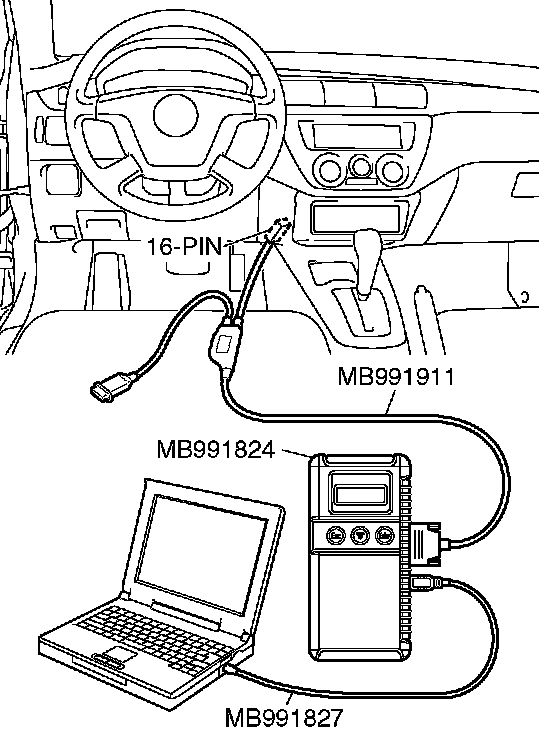 16-PIN
MB991911
MB991824
MB991827