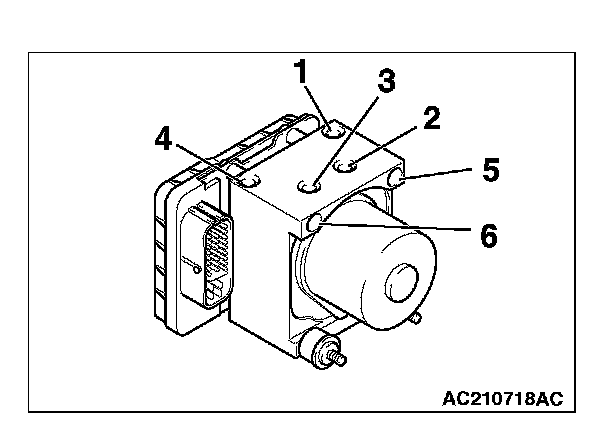 1
3
2
4
5
6
AC210718AC