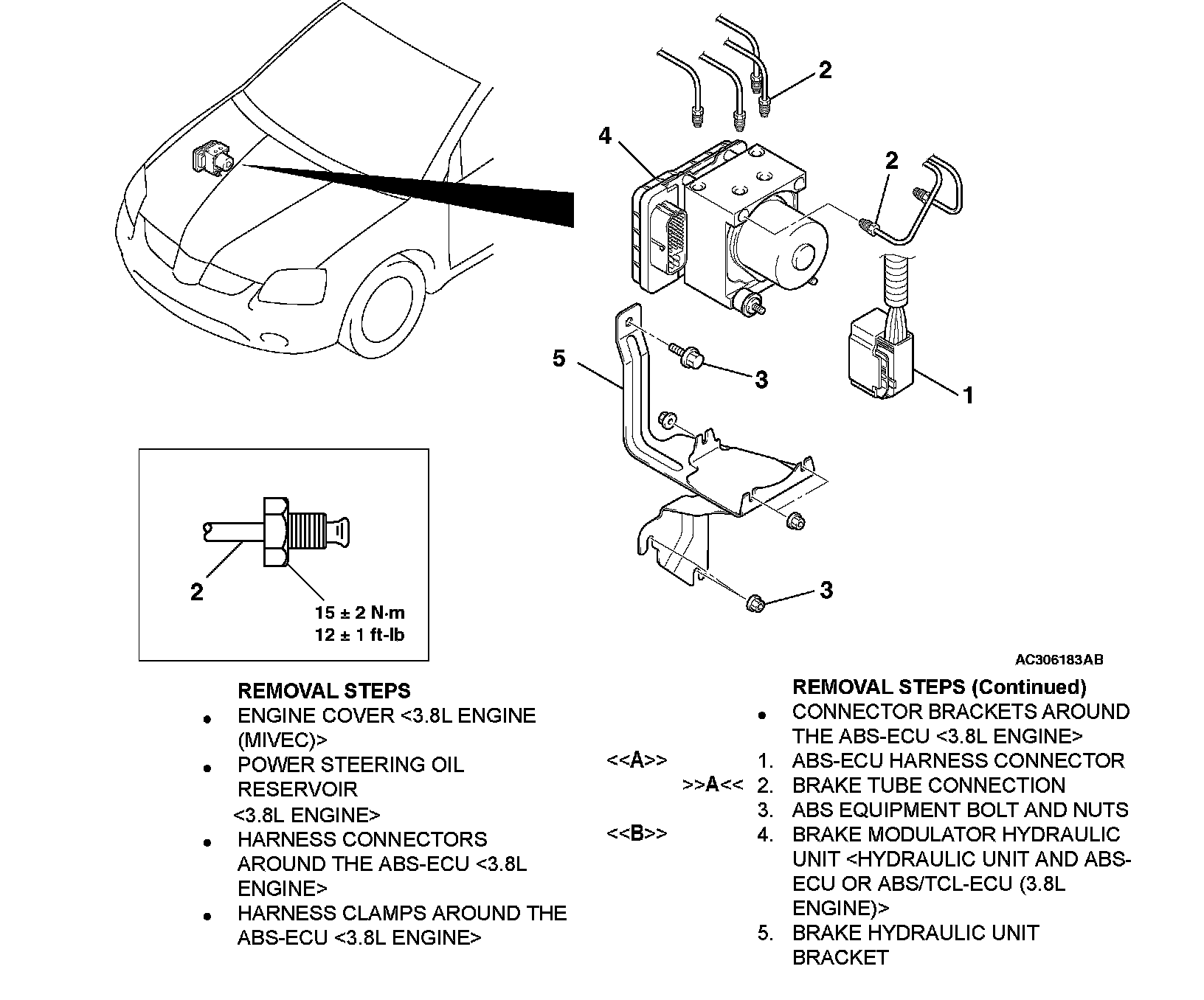 2

4

2

5

3

1

3

2

15 ± 2 N·m
12 ± 1 ft-lb

AC306183AB

REMOVAL STEPS
• ENGINE COVER <3.8L ENGINE (MIVEC)>
• POWER STEERING OIL RESERVOIR <3.8L ENGINE>
• HARNESS CONNECTORS AROUND THE ABS-ECU <3.8L ENGINE>
• HARNESS CLAMPS AROUND THE ABS-ECU <3.8L ENGINE>

REMOVAL STEPS (Continued)
• CONNECTOR BRACKETS AROUND THE ABS-ECU <3.8L ENGINE>
<<A>> 1. ABS-ECU HARNESS CONNECTOR
>>A<< 2. BRAKE TUBE CONNECTION
3. ABS EQUIPMENT BOLT AND NUTS
<<B>> 4. BRAKE MODULATOR HYDRAULIC UNIT <HYDRAULIC UNIT AND ABS-ECU OR ABS/TCL-ECU (3.8L ENGINE)>
5. BRAKE HYDRAULIC UNIT BRACKET