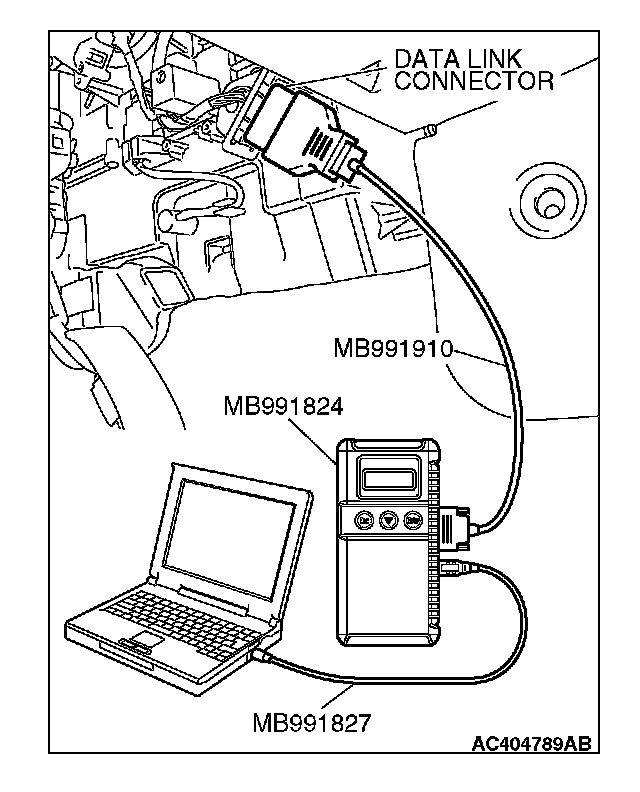 DATA LINK CONNECTOR

MB991910

MB991824

MB991827

AC404789AB