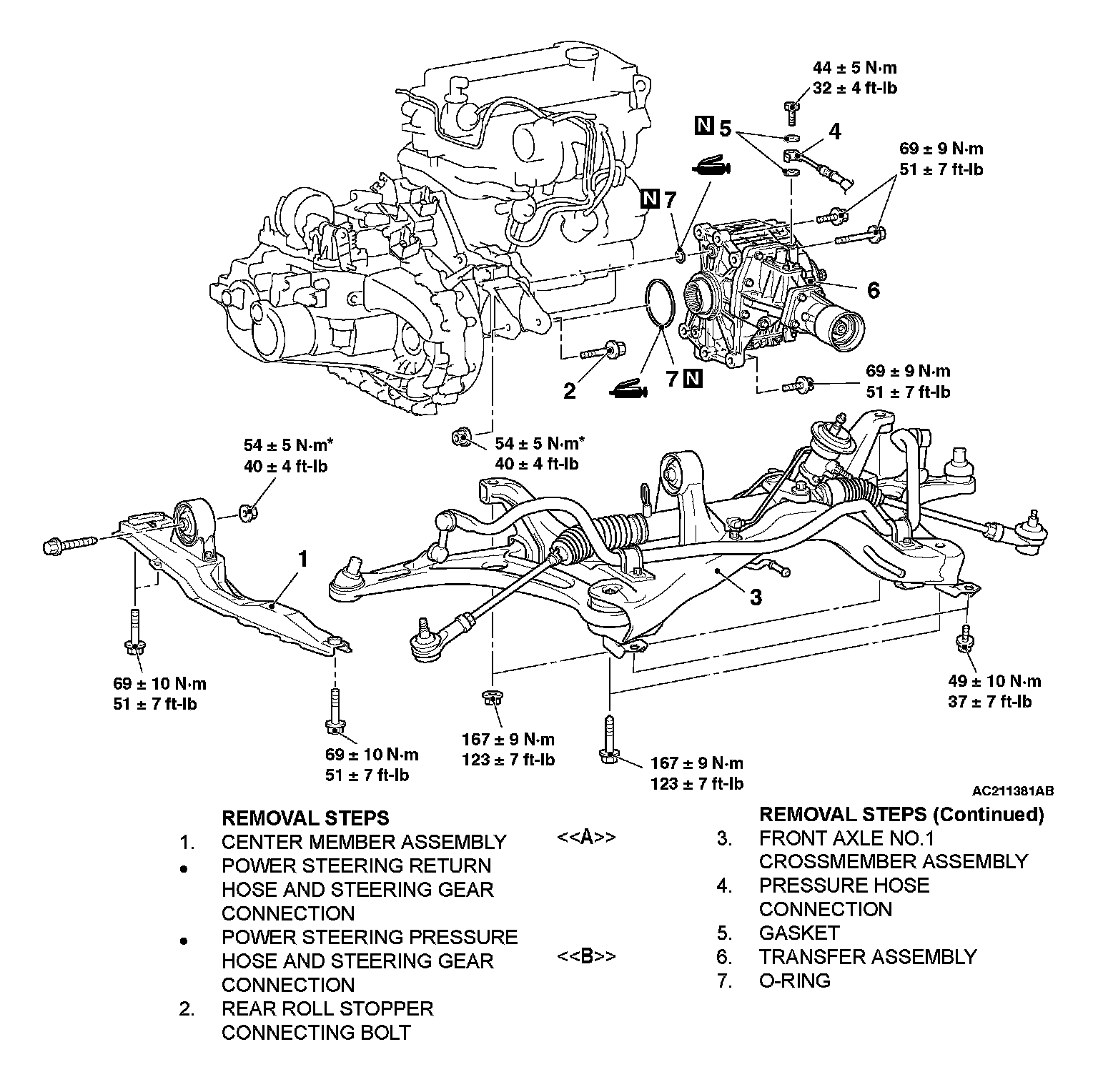 44 ± 5 N·m
32 ± 4 ft-lb

N 5

4

69 ± 9 N·m
51 ± 7 ft-lb

N 7

6

2

7 N

69 ± 9 N·m
51 ± 7 ft-lb

54 ± 5 N·m*
40 ± 4 ft-lb

54 ± 5 N·m*
40 ± 4 ft-lb

1

3

69 ± 10 N·m
51 ± 7 ft-lb

69 ± 10 N·m
51 ± 7 ft-lb

167 ± 9 N·m
123 ± 7 ft-lb

167 ± 9 N·m
123 ± 7 ft-lb

49 ± 10 N·m
37 ± 7 ft-lb

AC211381AB

REMOVAL STEPS
1. CENTER MEMBER ASSEMBLY
• POWER STEERING RETURN HOSE AND STEERING GEAR CONNECTION
• POWER STEERING PRESSURE HOSE AND STEERING GEAR CONNECTION
2. REAR ROLL STOPPER CONNECTING BOLT

REMOVAL STEPS (Continued)
<<A>> 3. FRONT AXLE NO.1 CROSSMEMBER ASSEMBLY
4. PRESSURE HOSE CONNECTION
5. GASKET
<<B>> 6. TRANSFER ASSEMBLY
7. O-RING