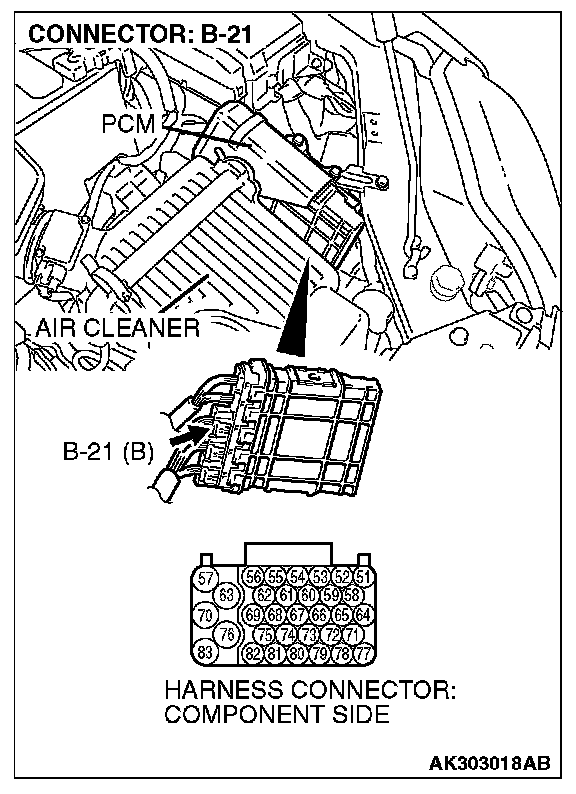 CONNECTOR: B-21

PCM

AIR CLEANER

B-21 (B)

57 56 55 54 53 52 51
63 62 61 60 59 58
70 69 68 67 66 65 64
76 75 74 73 72 71
83 82 81 80 79 78 77

HARNESS CONNECTOR:
COMPONENT SIDE

AK303018AB