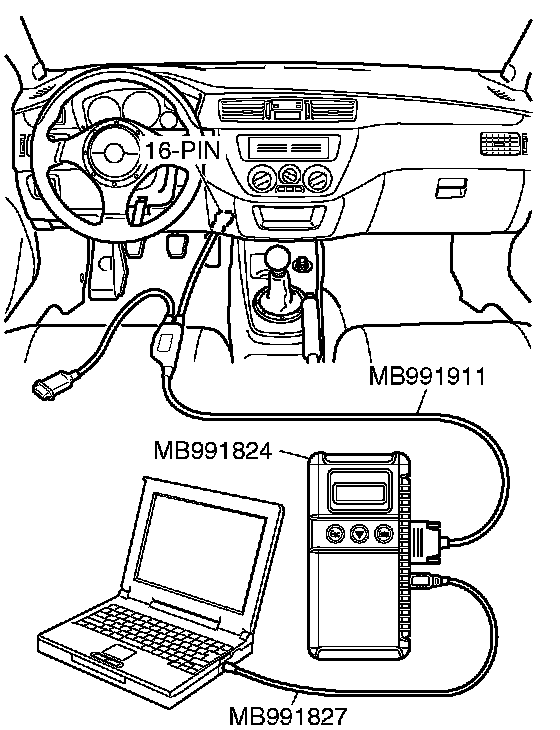 16-PIN

MB991911

MB991824

MB991827