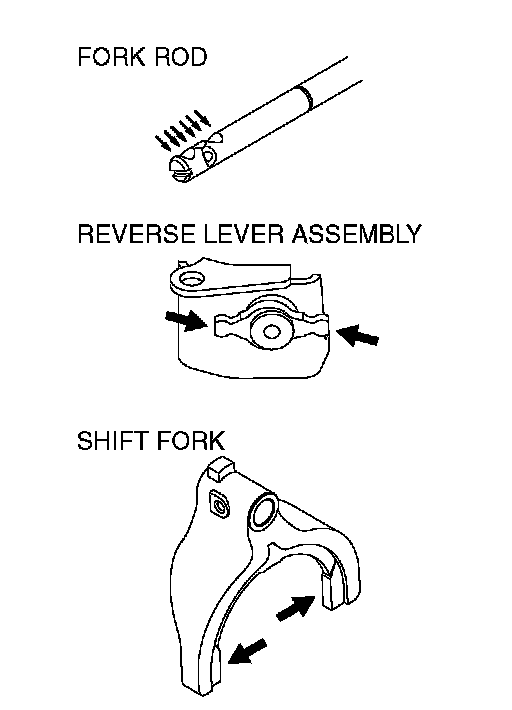 FORK ROD

REVERSE LEVER ASSEMBLY

SHIFT FORK