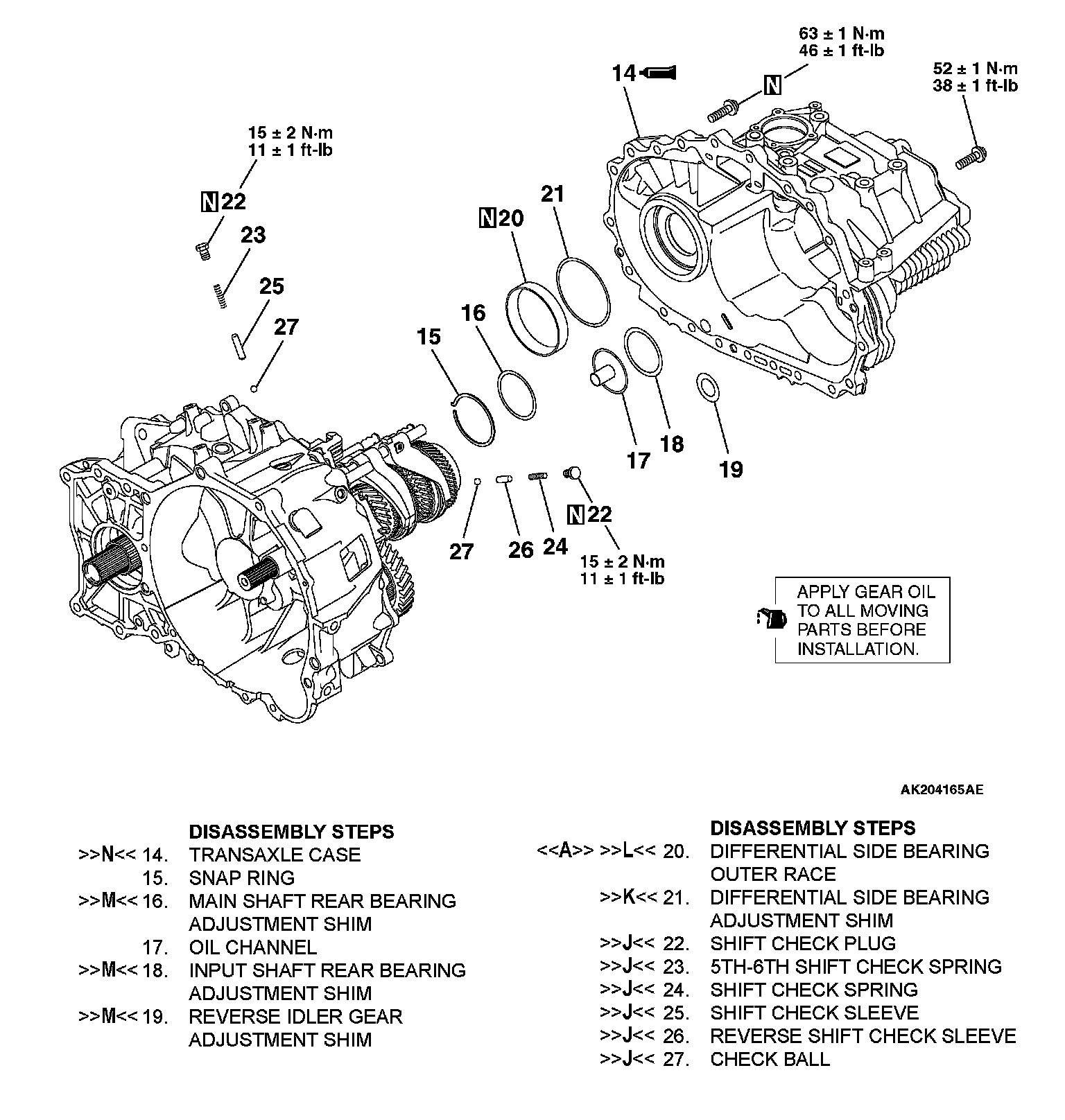 63 ± 1 N·m
46 ± 1 ft-lb

14

N

52 ± 1 N·m
38 ± 1 ft-lb

15 ± 2 N·m
11 ± 1 ft-lb

N 22

23

25

27

N 20

21

16

15

17

18

19

27

26

24

N 22

15 ± 2 N·m
11 ± 1 ft-lb

APPLY GEAR OIL TO ALL MOVING PARTS BEFORE INSTALLATION.

AK204165AE

DISASSEMBLY STEPS
>>N<< 14. TRANSAXLE CASE
15. SNAP RING
>>M<< 16. MAIN SHAFT REAR BEARING ADJUSTMENT SHIM
17. OIL CHANNEL
>>M<< 18. INPUT SHAFT REAR BEARING ADJUSTMENT SHIM
>>M<< 19. REVERSE IDLER GEAR ADJUSTMENT SHIM

DISASSEMBLY STEPS
<<A>> >>L<< 20. DIFFERENTIAL SIDE BEARING OUTER RACE
>>K<< 21. DIFFERENTIAL SIDE BEARING ADJUSTMENT SHIM
>>J<< 22. SHIFT CHECK PLUG
>>J<< 23. 5TH-6TH SHIFT CHECK SPRING
>>J<< 24. SHIFT CHECK SPRING
>>J<< 25. SHIFT CHECK SLEEVE
>>J<< 26. REVERSE SHIFT CHECK SLEEVE
>>J<< 27. CHECK BALL