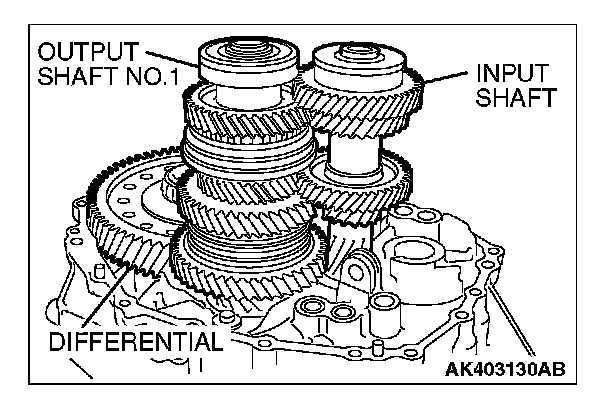 OUTPUT SHAFT NO.1

INPUT SHAFT

DIFFERENTIAL

AK403130AB