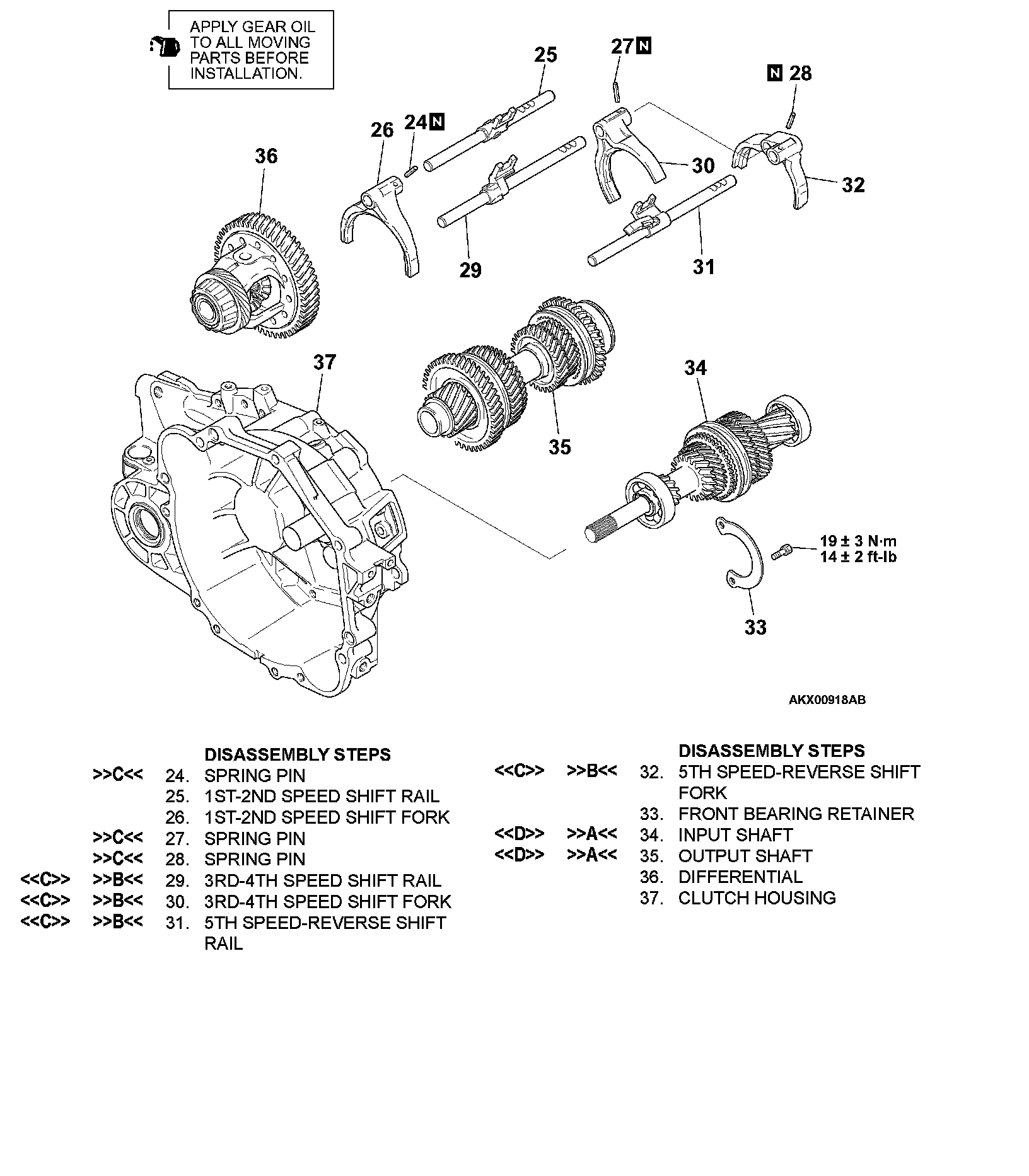 APPLY GEAR OIL TO ALL MOVING PARTS BEFORE INSTALLATION.

25

27 N

N 28

26

24 N

36

30

32

29

31

37

34

35

19 ± 3 N·m
14 ± 2 ft-lb

33

AKX00918AB

DISASSEMBLY STEPS
>>C<< 24. SPRING PIN
25. 1ST-2ND SPEED SHIFT RAIL
26. 1ST-2ND SPEED SHIFT FORK
>>C<< 27. SPRING PIN
>>C<< 28. SPRING PIN
<<C>> >>B<< 29. 3RD-4TH SPEED SHIFT RAIL
<<C>> >>B<< 30. 3RD-4TH SPEED SHIFT FORK
<<C>> >>B<< 31. 5TH SPEED-REVERSE SHIFT RAIL

DISASSEMBLY STEPS
<<C>> >>B<< 32. 5TH SPEED-REVERSE SHIFT FORK
33. FRONT BEARING RETAINER
<<D>> >>A<< 34. INPUT SHAFT
<<D>> >>A<< 35. OUTPUT SHAFT
36. DIFFERENTIAL
37. CLUTCH HOUSING