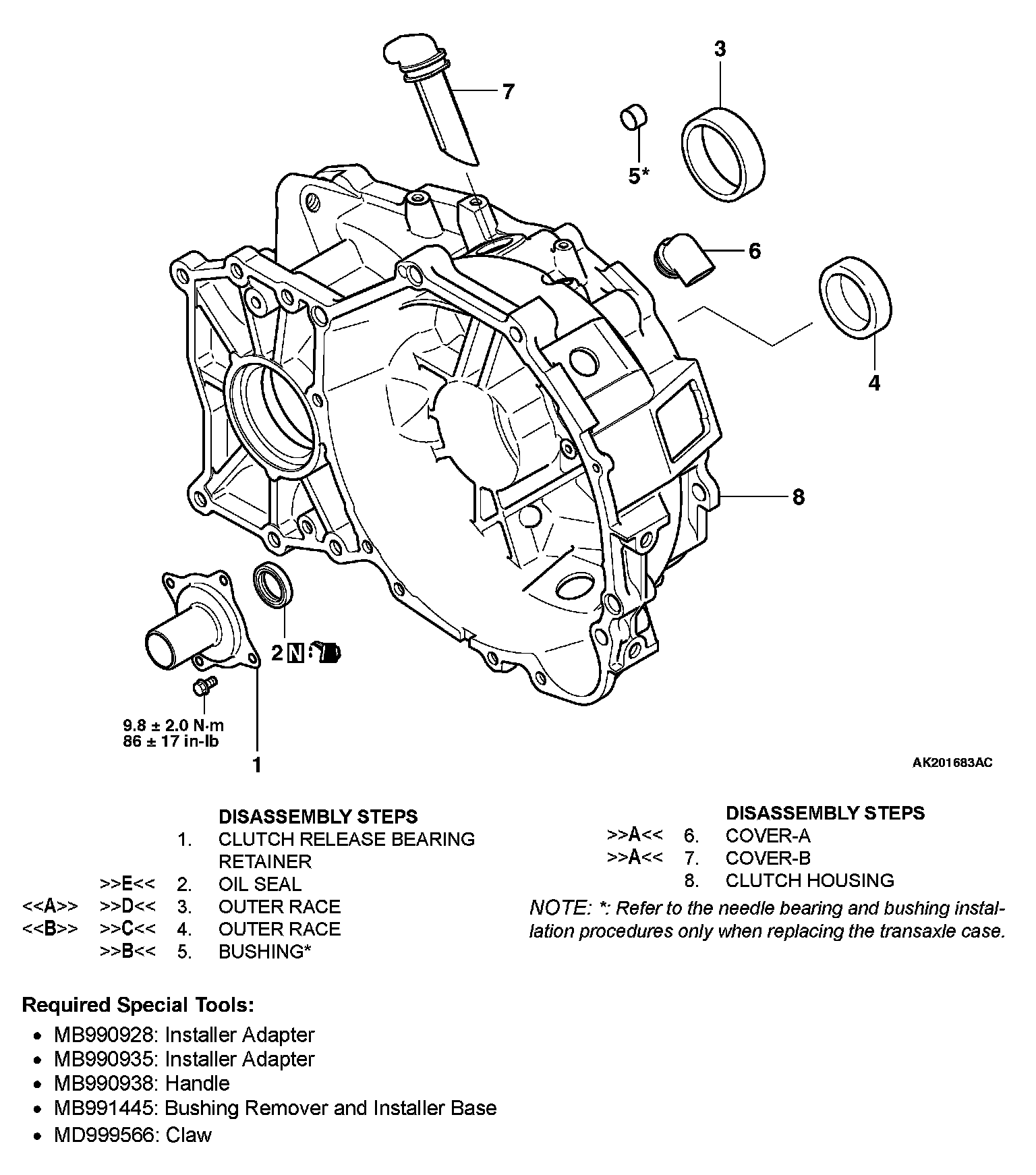 7
3
5*
6
4
8
2 N
9.8 ± 2.0 N·m
86 ± 17 in-lb
1
AK201683AC

DISASSEMBLY STEPS
1. CLUTCH RELEASE BEARING RETAINER
>>E<< 2. OIL SEAL
<<A>> >>D<< 3. OUTER RACE
<<B>> >>C<< 4. OUTER RACE
>>B<< 5. BUSHING*

DISASSEMBLY STEPS
>>A<< 6. COVER-A
>>A<< 7. COVER-B
8. CLUTCH HOUSING

NOTE: *: Refer to the needle bearing and bushing installation procedures only when replacing the transaxle case.

Required Special Tools:
• MB990928: Installer Adapter
• MB990935: Installer Adapter
• MB990938: Handle
• MB991445: Bushing Remover and Installer Base
• MD999566: Claw