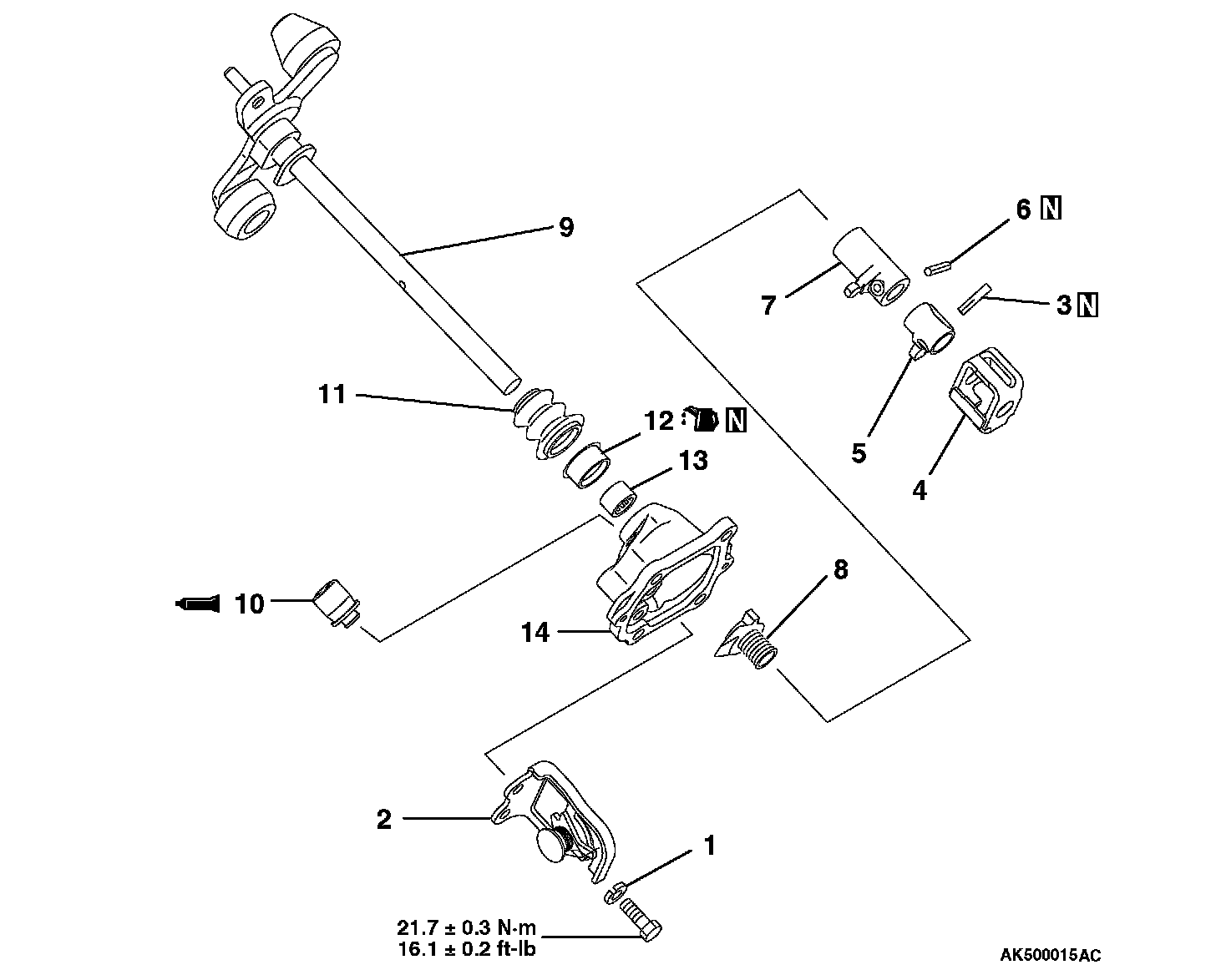 9

6 N

7

3 N

11

12 N

13

5

4

10

8

14

2

1

21.7 ± 0.3 N·m
16.1 ± 0.2 ft-lb

AK500015AC