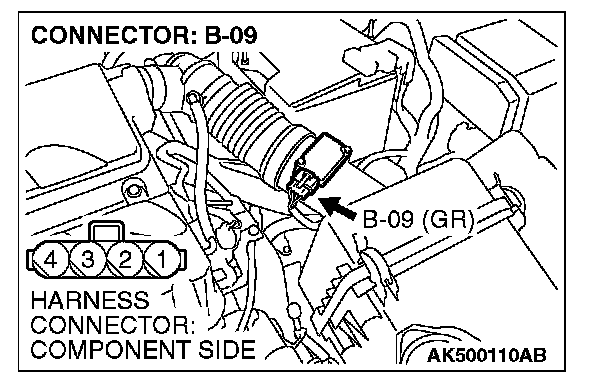 CONNECTOR: B-09

B-09 (GR)

4 3 2 1

HARNESS CONNECTOR: COMPONENT SIDE

AK500110AB