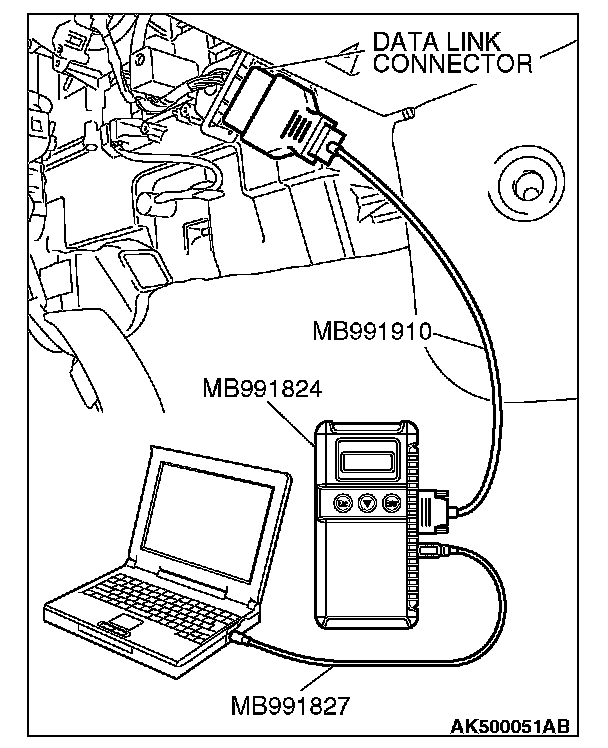 DATA LINK CONNECTOR

MB991910

MB991824

MB991827

AK500051AB