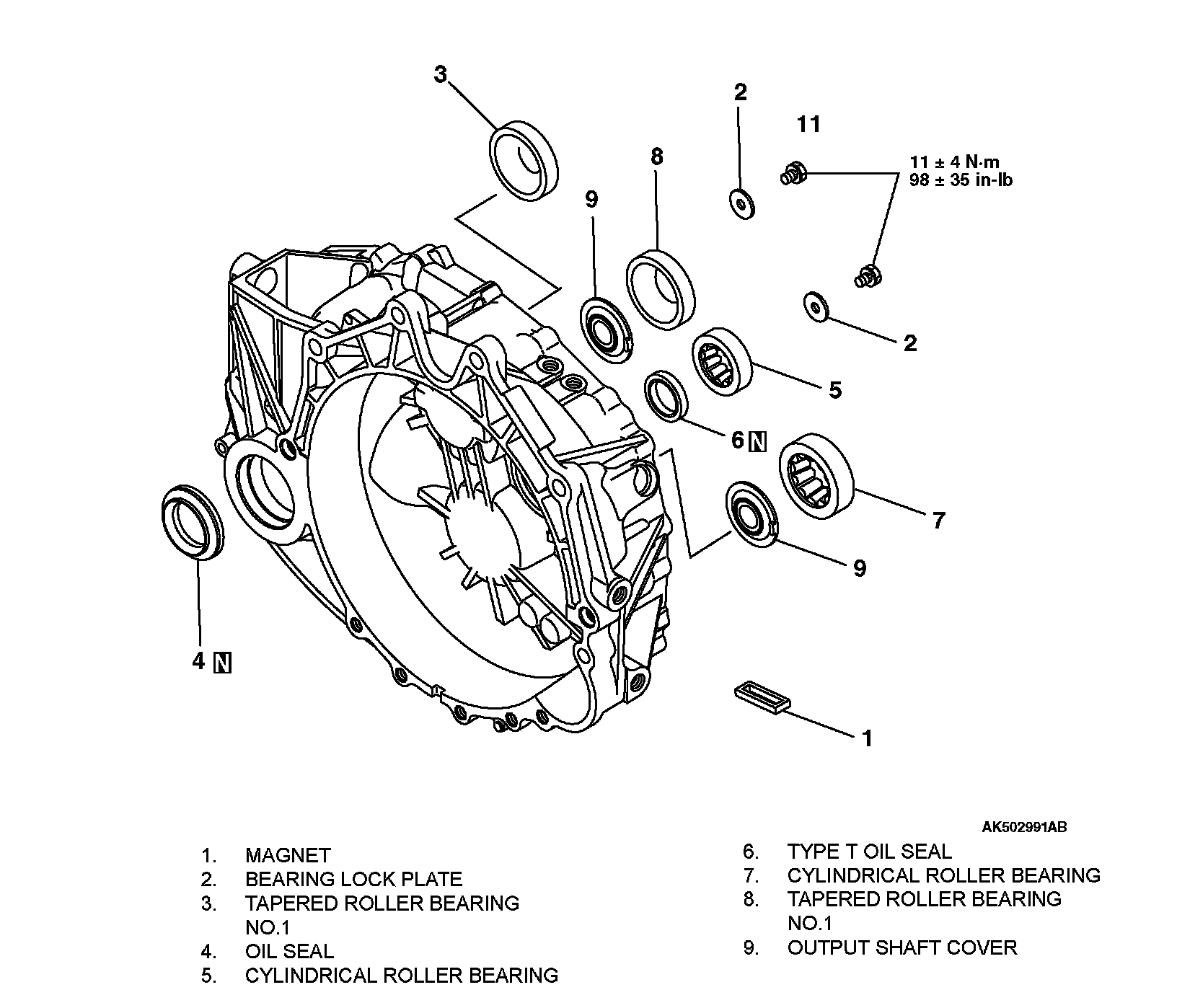 3

2

11

11 ± 4 N·m
98 ± 35 in-lb

8

9

2

5

6 N

7

9

4 N

1

AK502991AB

1. MAGNET
2. BEARING LOCK PLATE
3. TAPERED ROLLER BEARING NO.1
4. OIL SEAL
5. CYLINDRICAL ROLLER BEARING

6. TYPE T OIL SEAL
7. CYLINDRICAL ROLLER BEARING
8. TAPERED ROLLER BEARING NO.1
9. OUTPUT SHAFT COVER