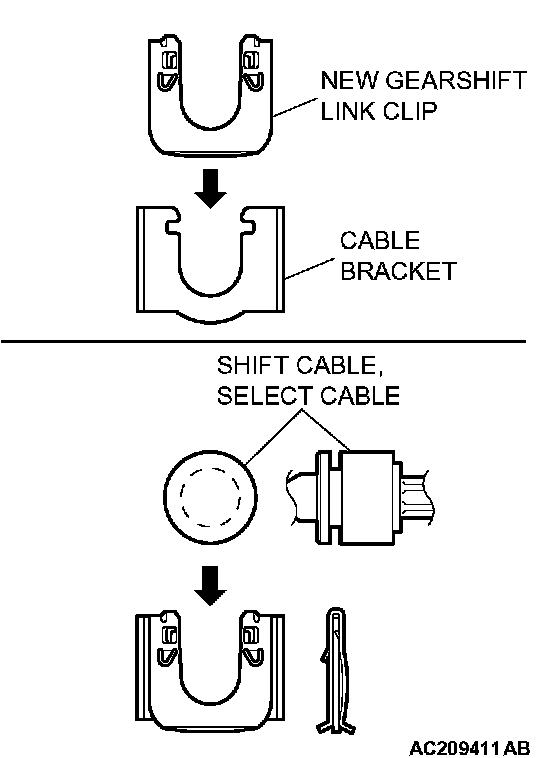 NEW GEARSHIFT LINK CLIP

CABLE BRACKET

SHIFT CABLE, SELECT CABLE

AC209411 AB