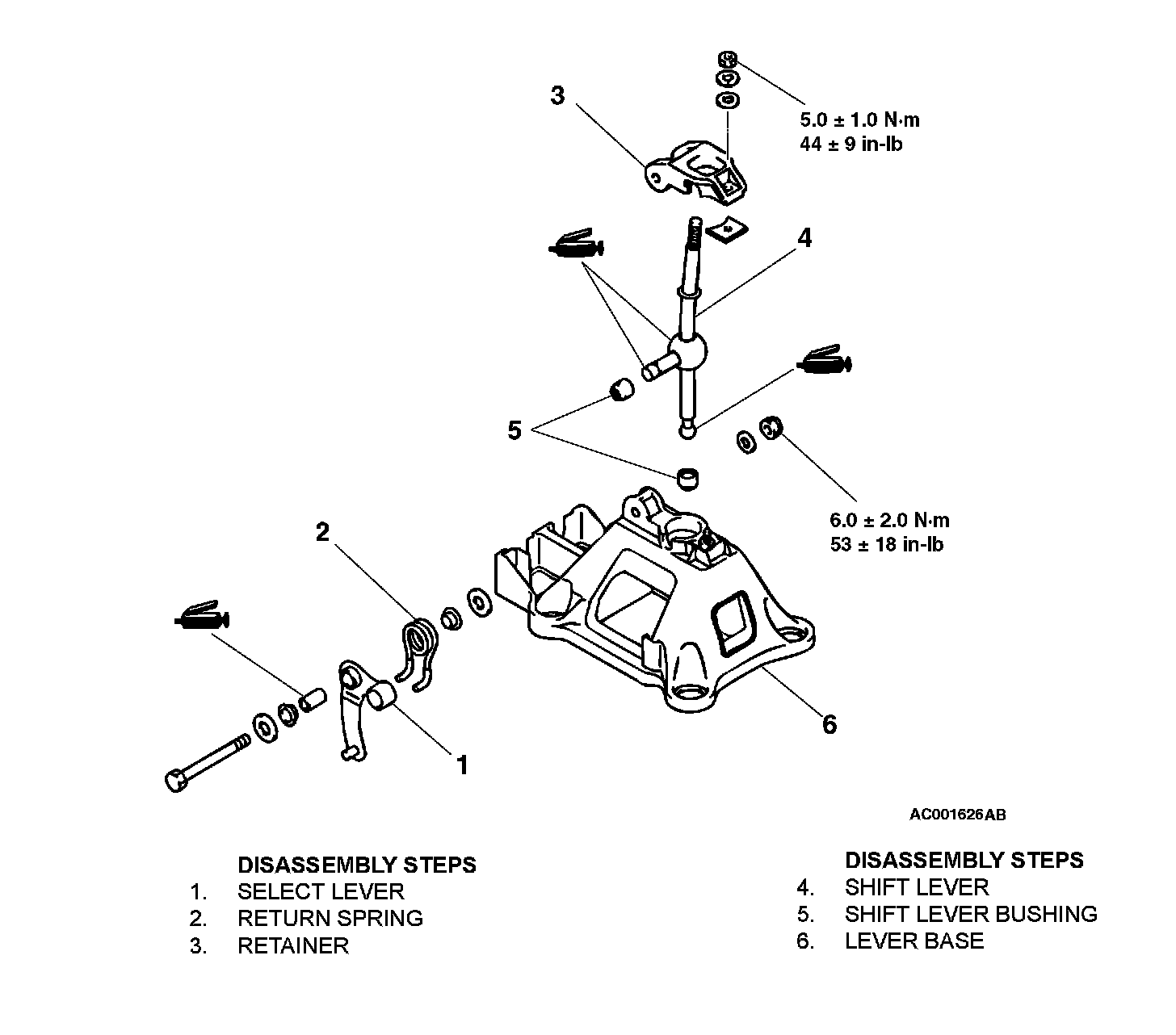 3

5.0 ± 1.0 N·m
44 ± 9 in-lb

4

5

6.0 ± 2.0 N·m
53 ± 18 in-lb

2

6

1

AC001626AB

DISASSEMBLY STEPS
1. SELECT LEVER
2. RETURN SPRING
3. RETAINER

DISASSEMBLY STEPS
4. SHIFT LEVER
5. SHIFT LEVER BUSHING
6. LEVER BASE