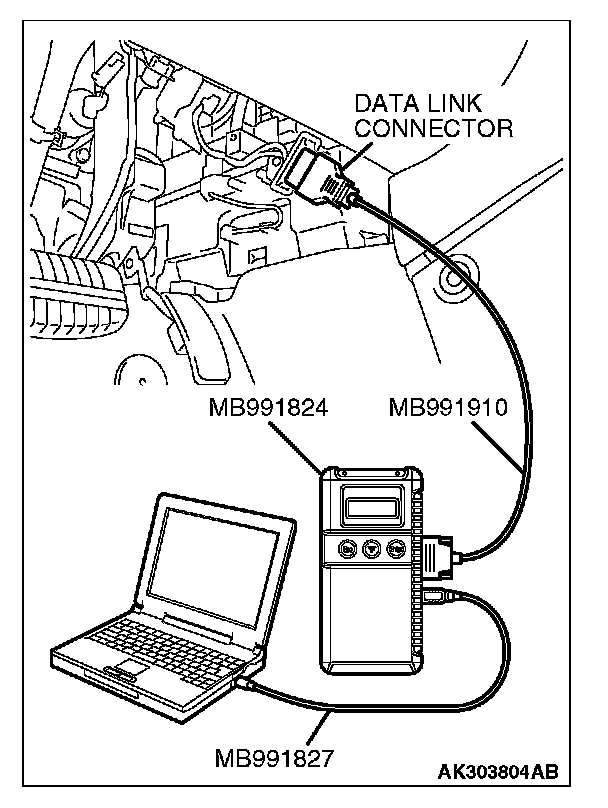 DATA LINK CONNECTOR

MB991824

MB991910

MB991827

AK303804AB