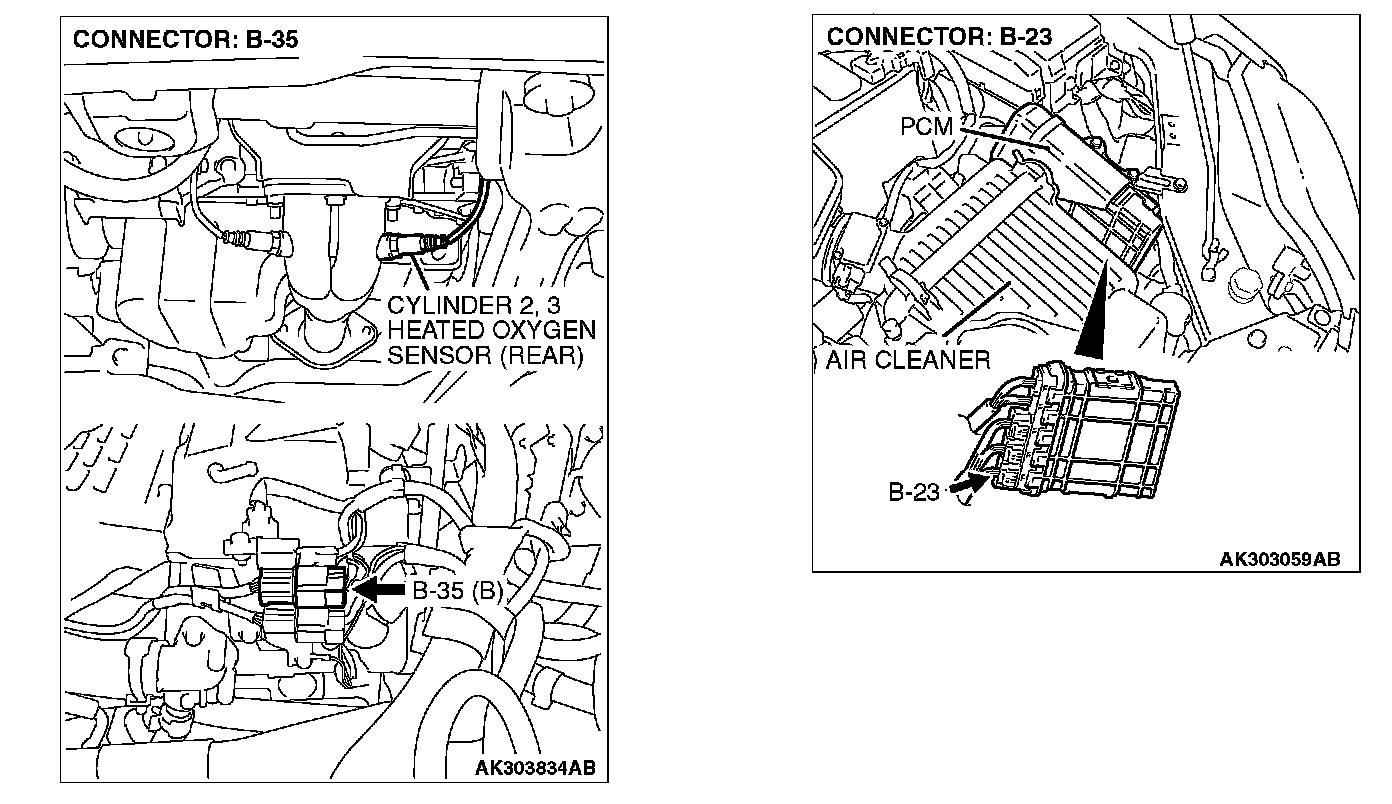 CONNECTOR: B-35

CYLINDER 2, 3 HEATED OXYGEN SENSOR (REAR)

B-35 (B)

AK303834AB

CONNECTOR: B-23

PCM

AIR CLEANER

B-23

AK303059AB