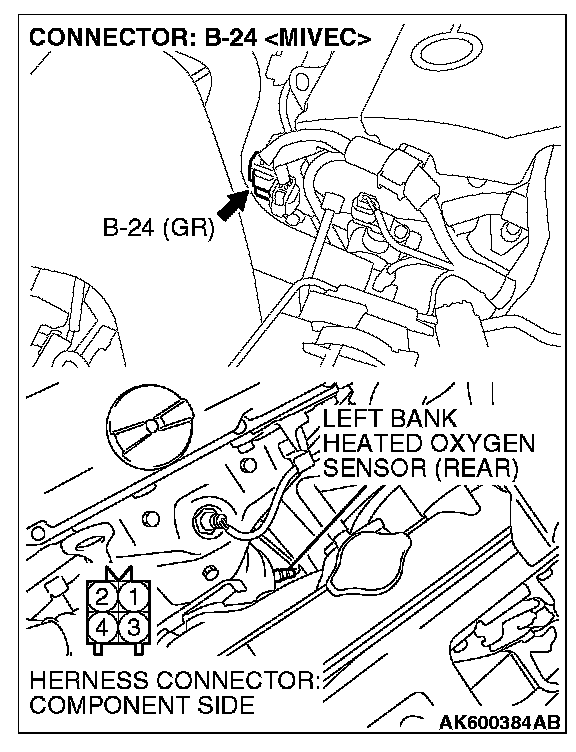 CONNECTOR: B-24 <MIVEC>

B-24 (GR)

LEFT BANK HEATED OXYGEN SENSOR (REAR)

2 1
4 3

HERNESS CONNECTOR: COMPONENT SIDE

AK600384AB