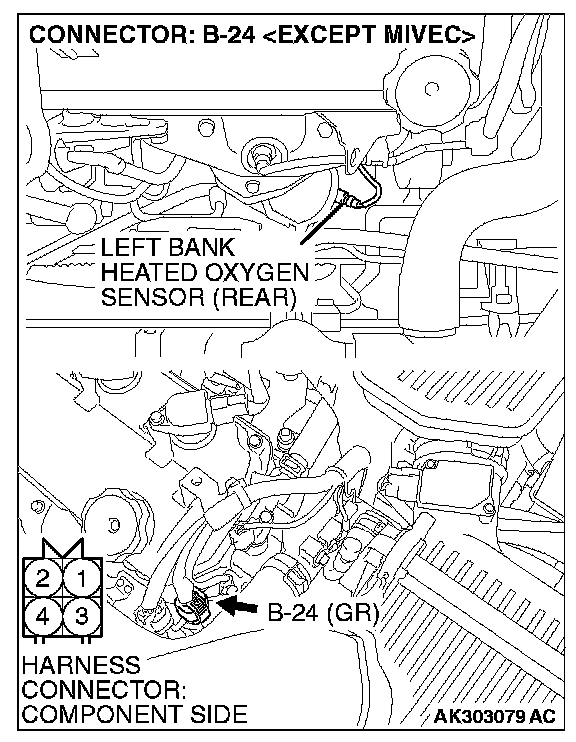 CONNECTOR: B-24 <EXCEPT MIVEC>

LEFT BANK HEATED OXYGEN SENSOR (REAR)

2 1
4 3

B-24 (GR)

HARNESS CONNECTOR: COMPONENT SIDE

AK303079 AC